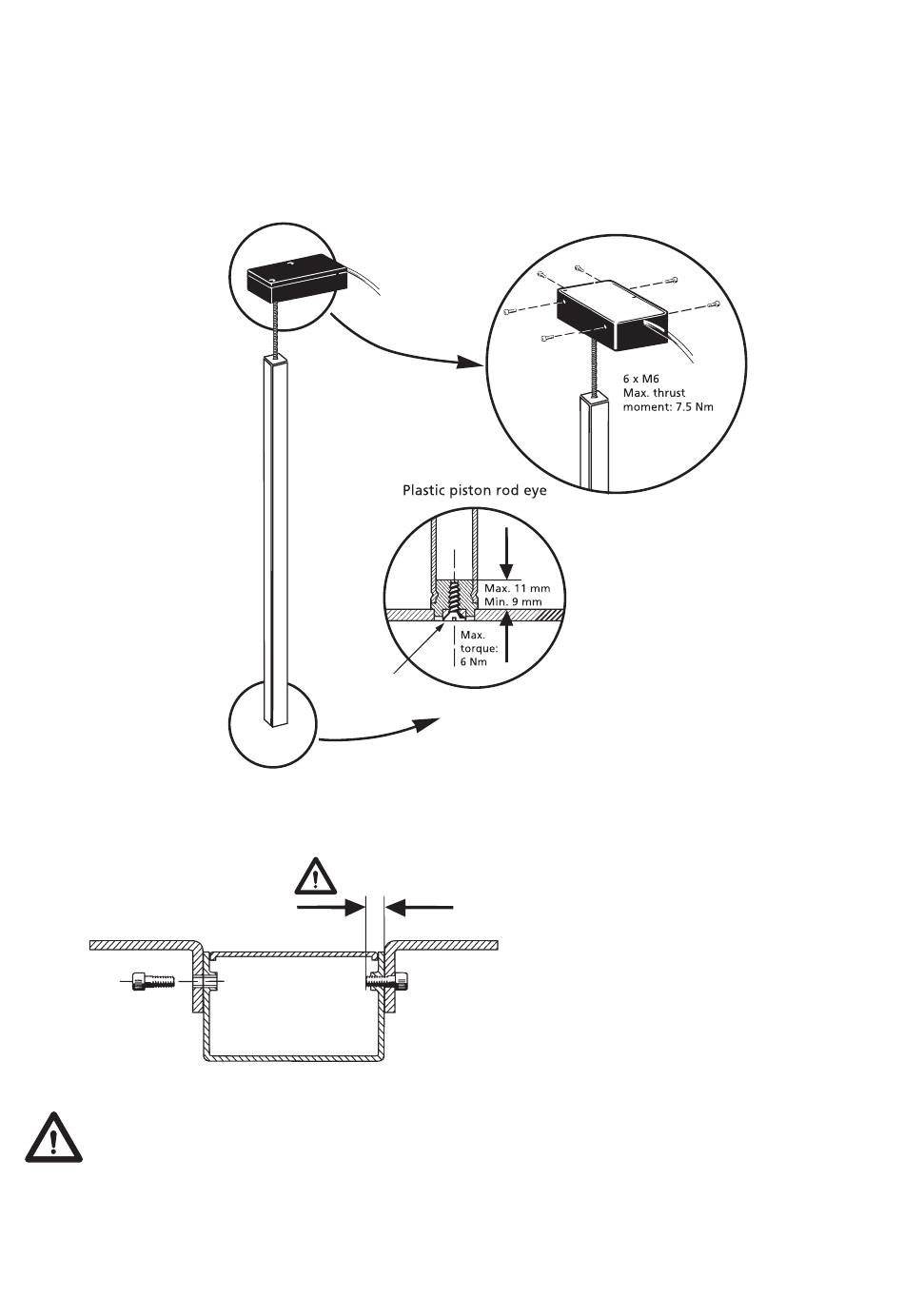 6 x M6
Max. thrust
moment: 7.5 Nm

Plastic piston rod eye

Max. 11 mm
Min. 9 mm

Max.
torque:
6 Nm