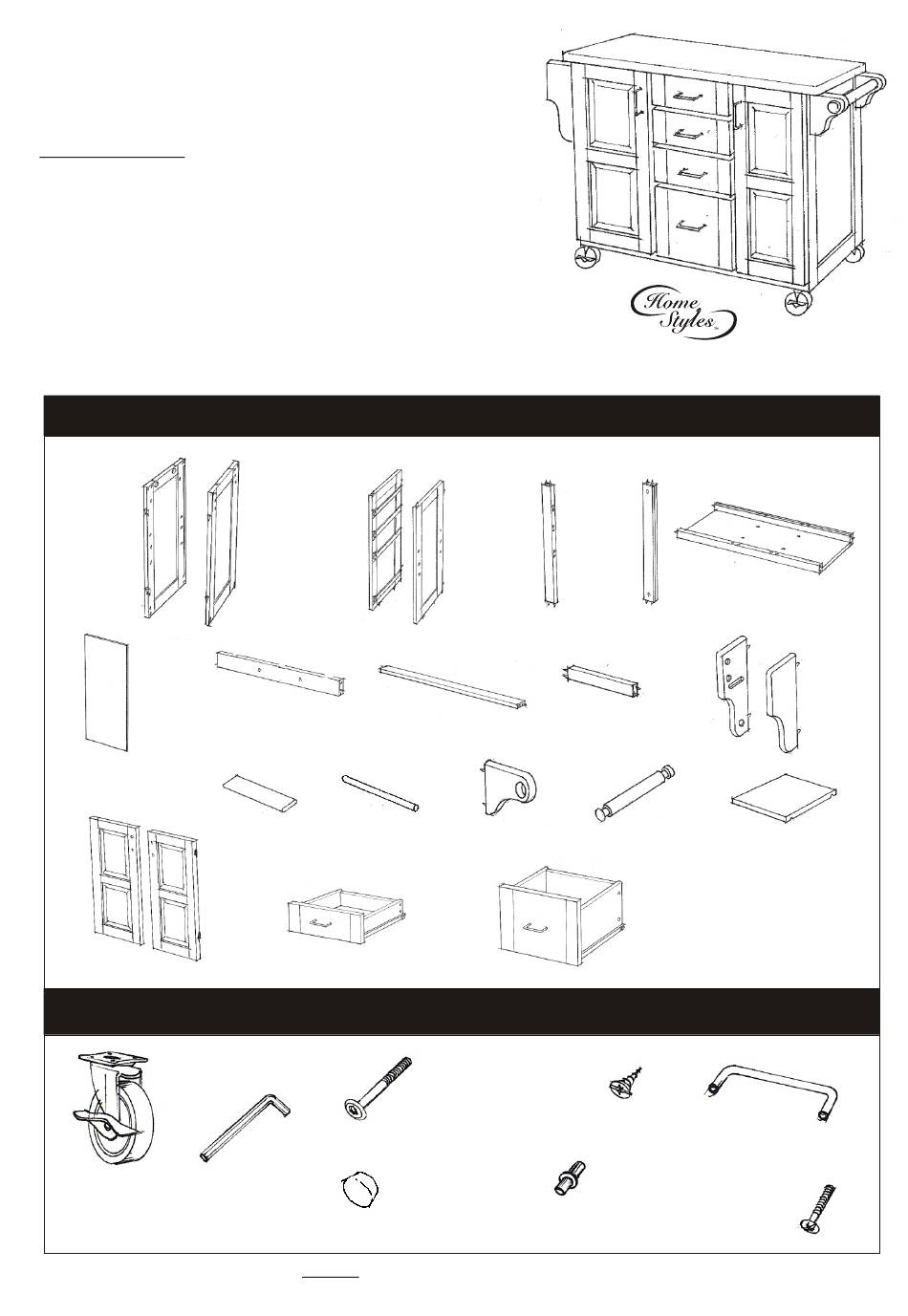 Home Styles