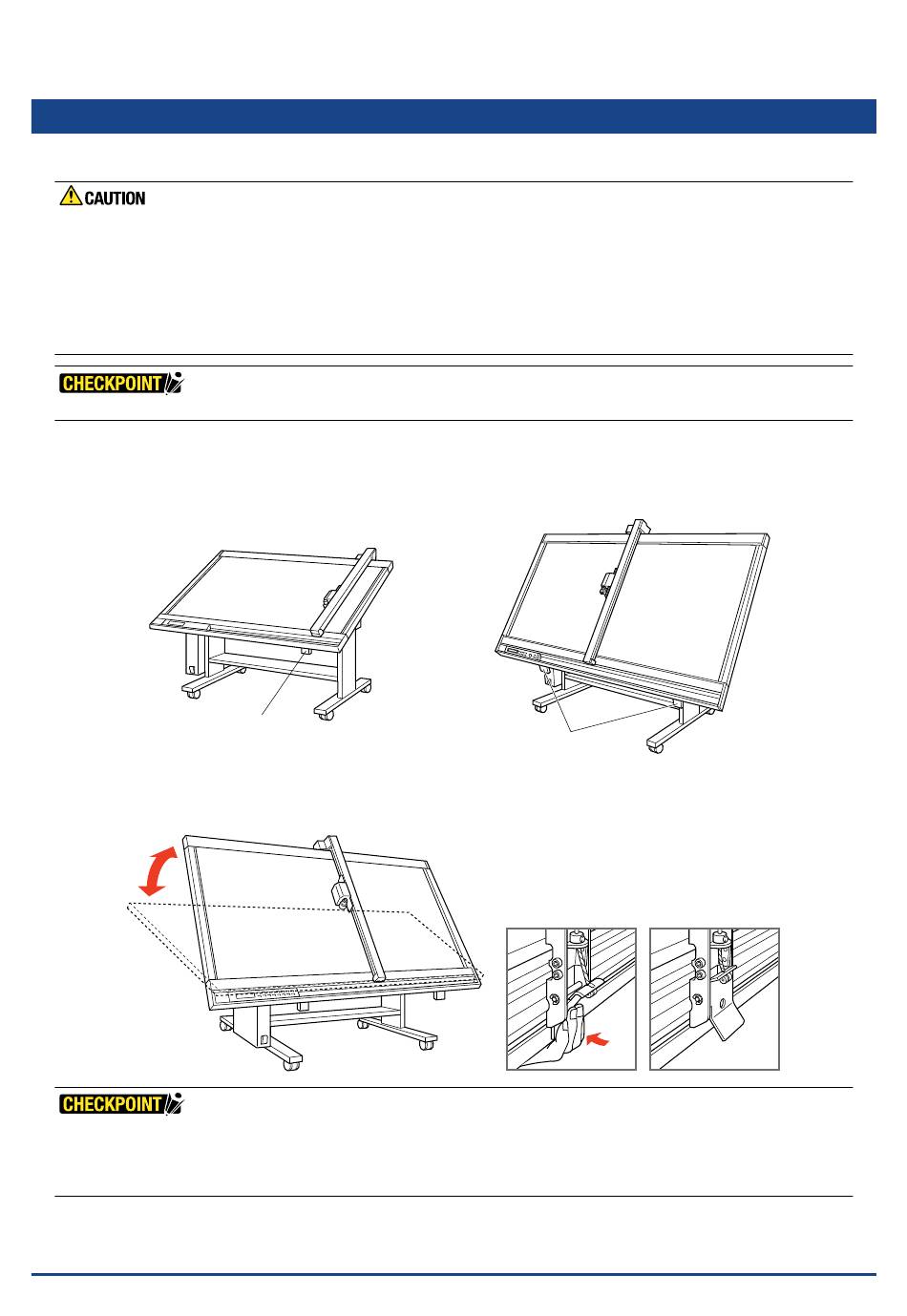 CAUTION

CHECKPOINT

CHECKPOINT