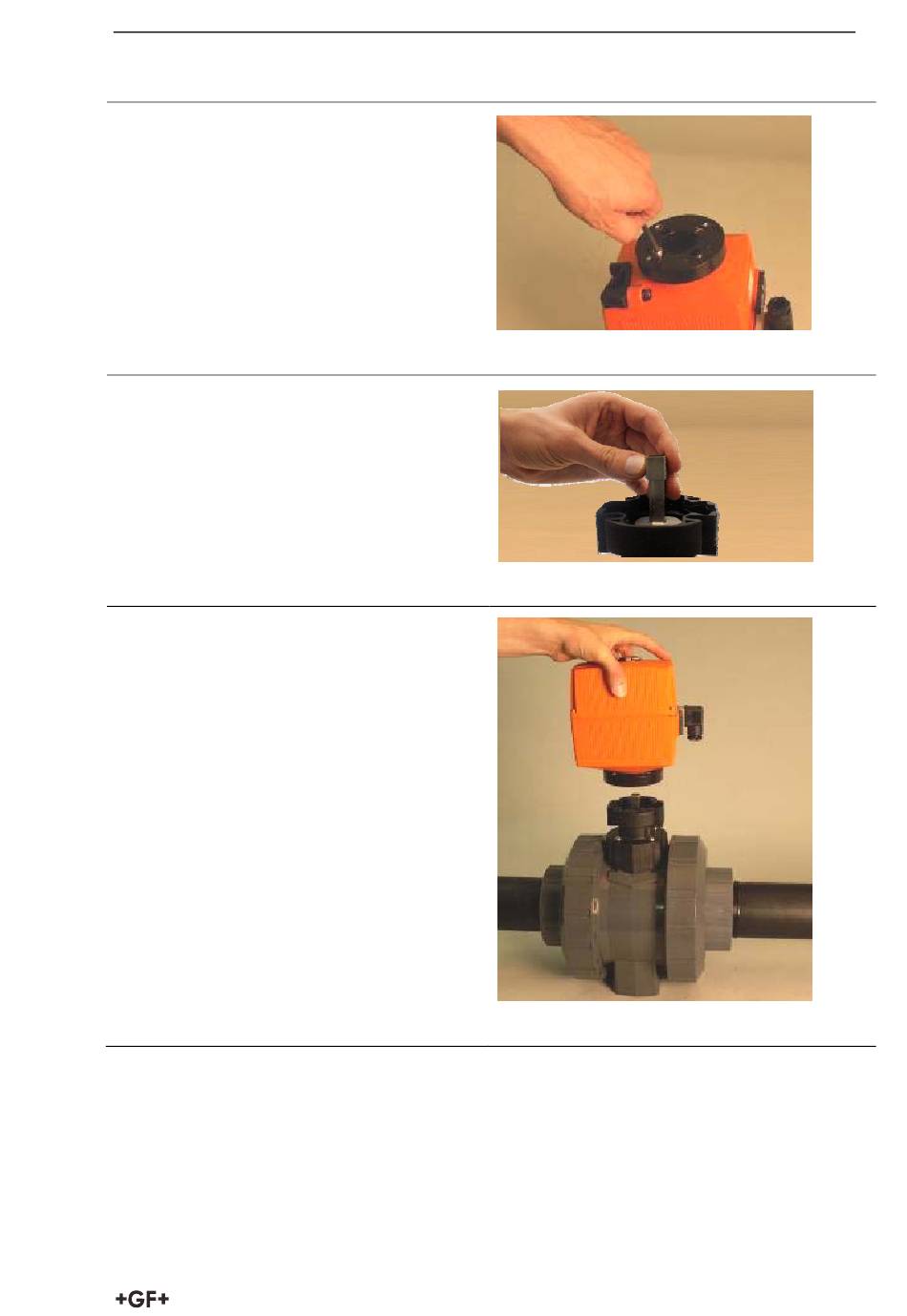 +GF+