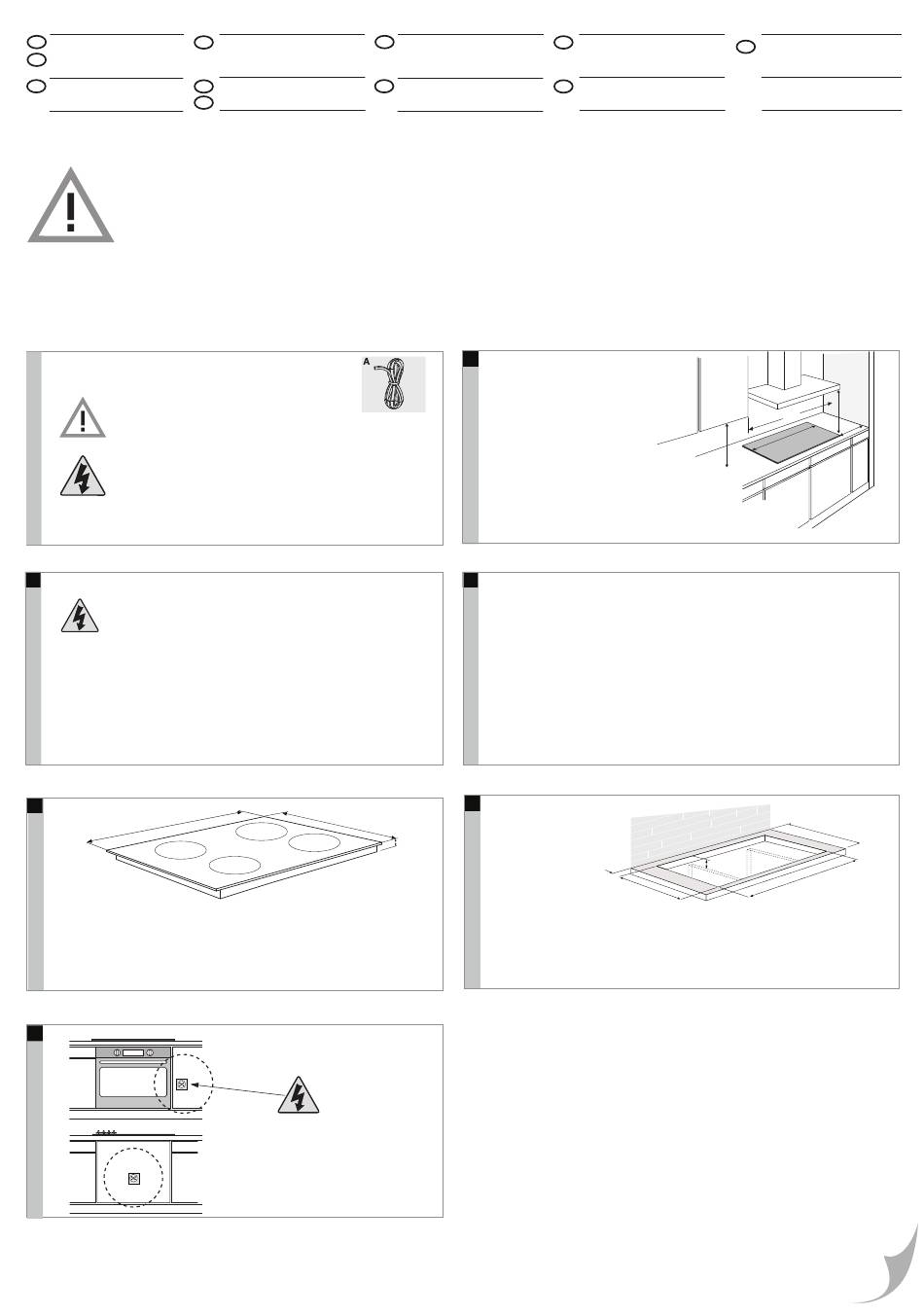 A