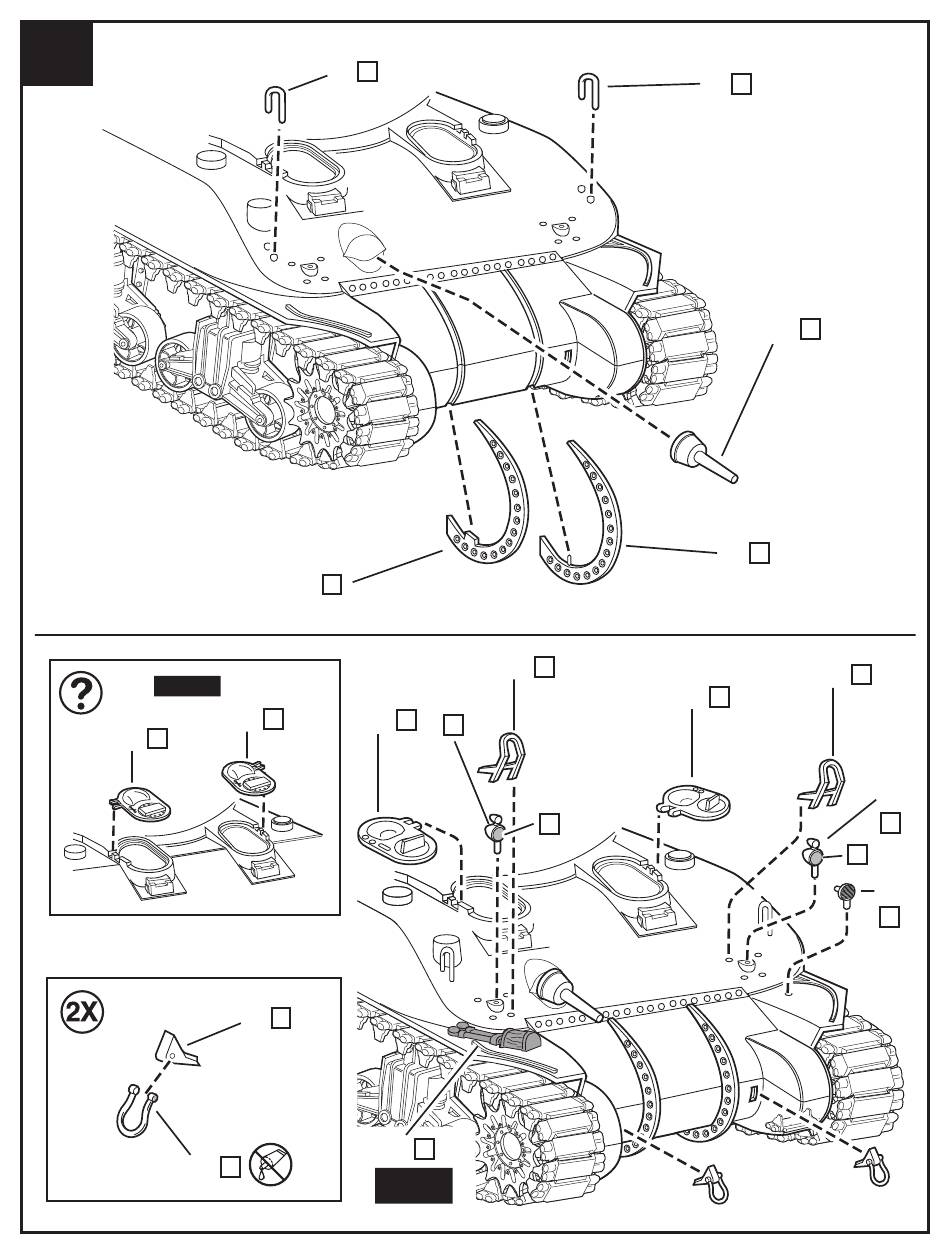 ?

2X