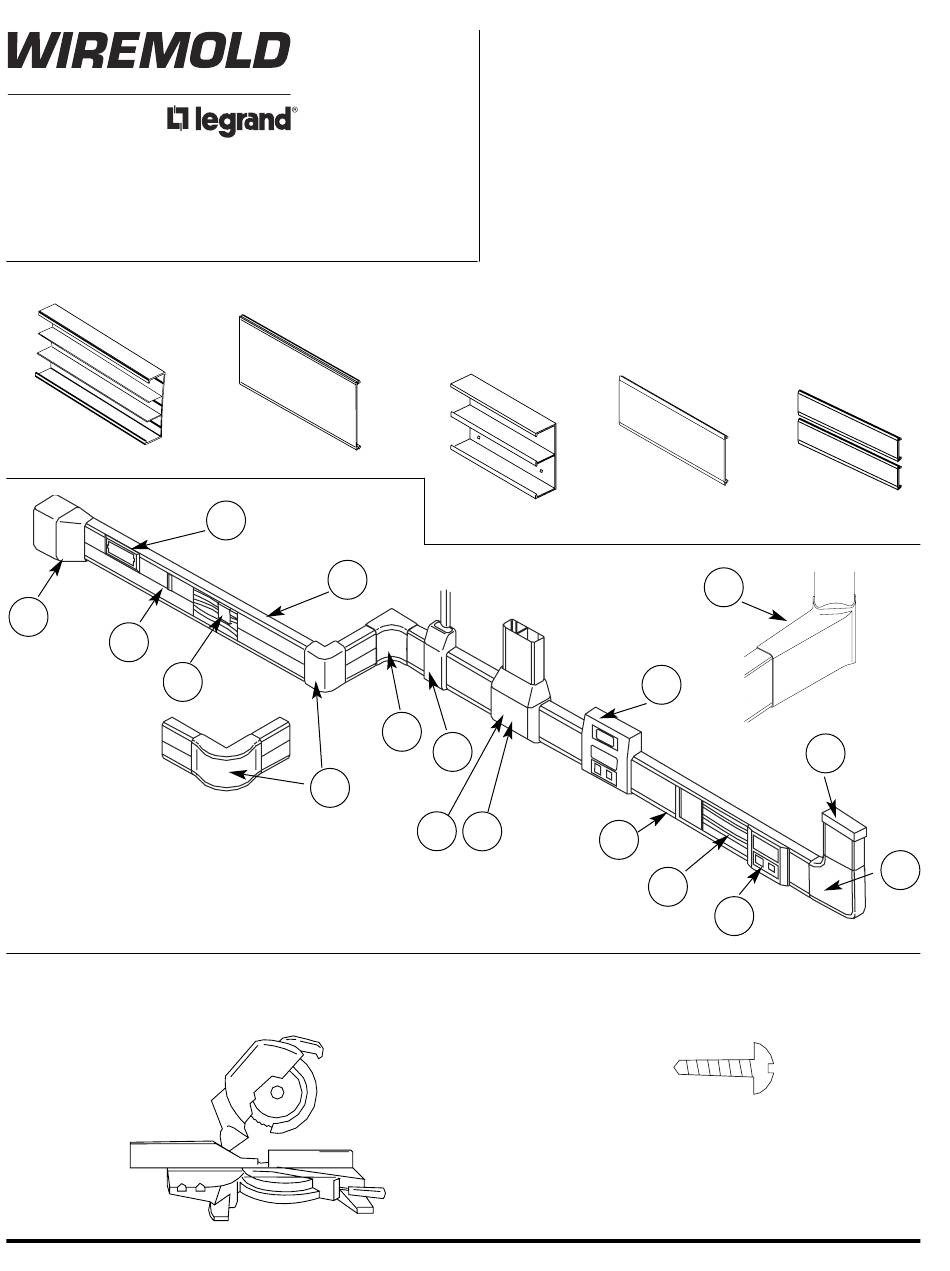 WIREMOLD

legrand®