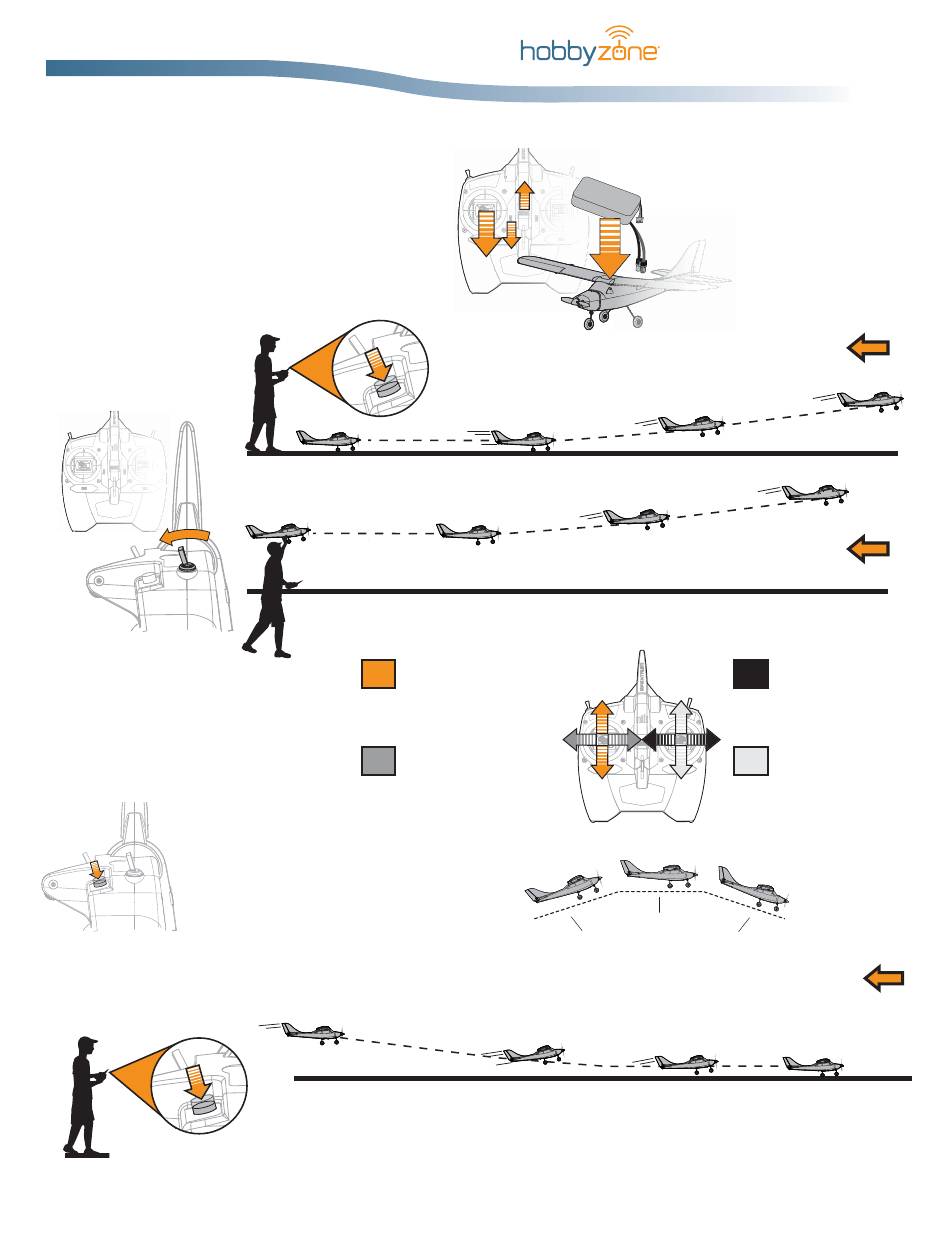 hobbyzone