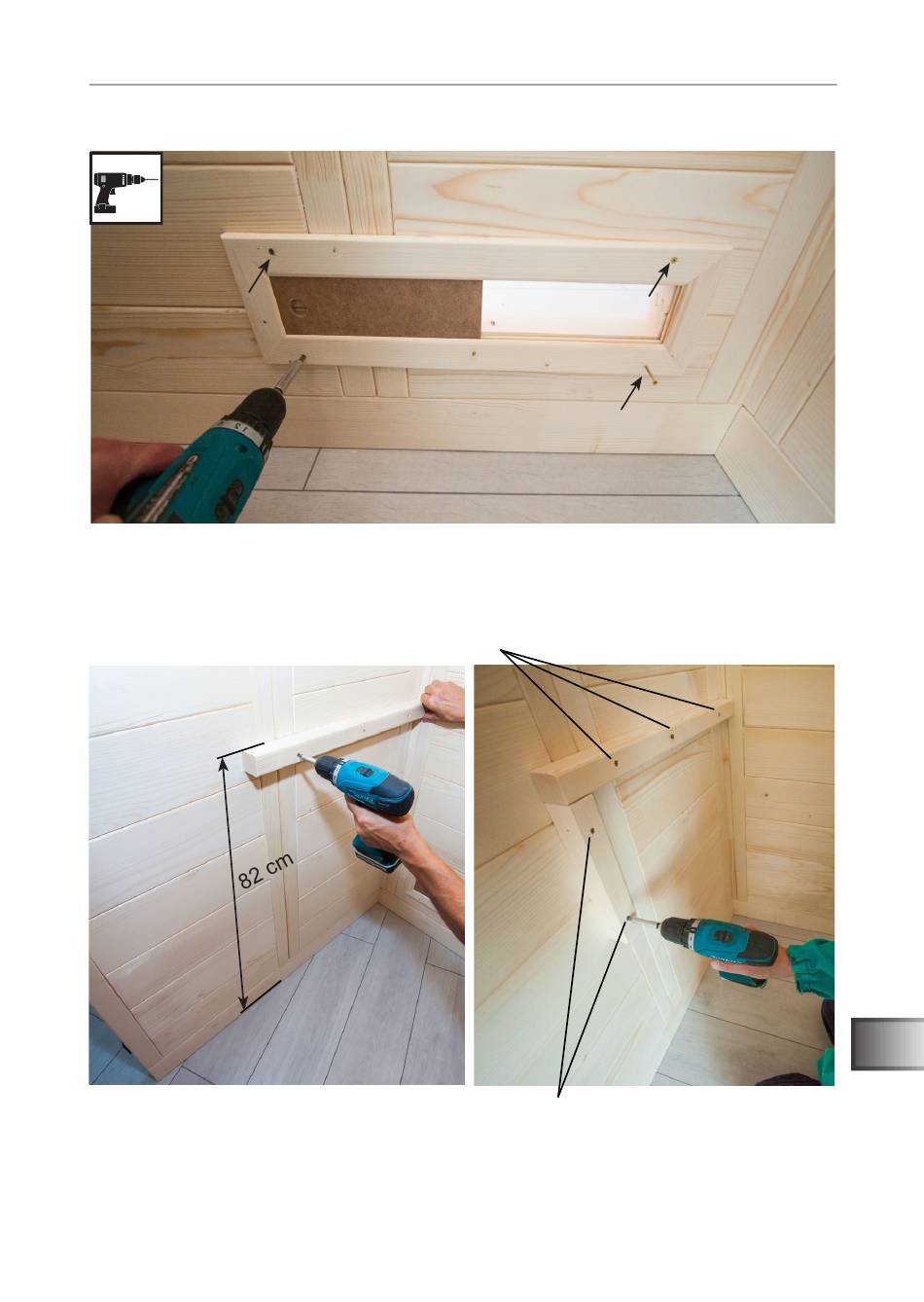 82 cm