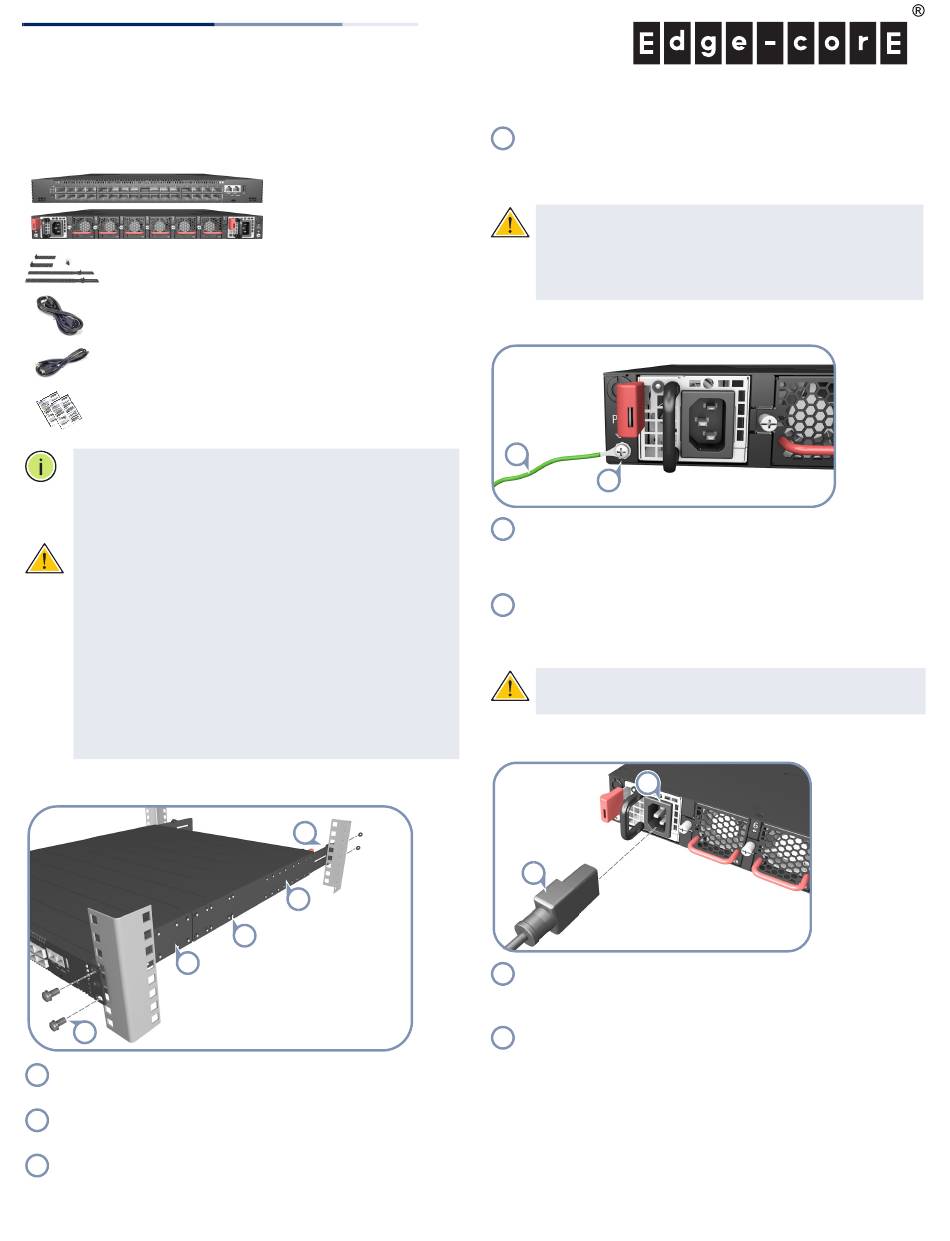 Edge-corE®

P