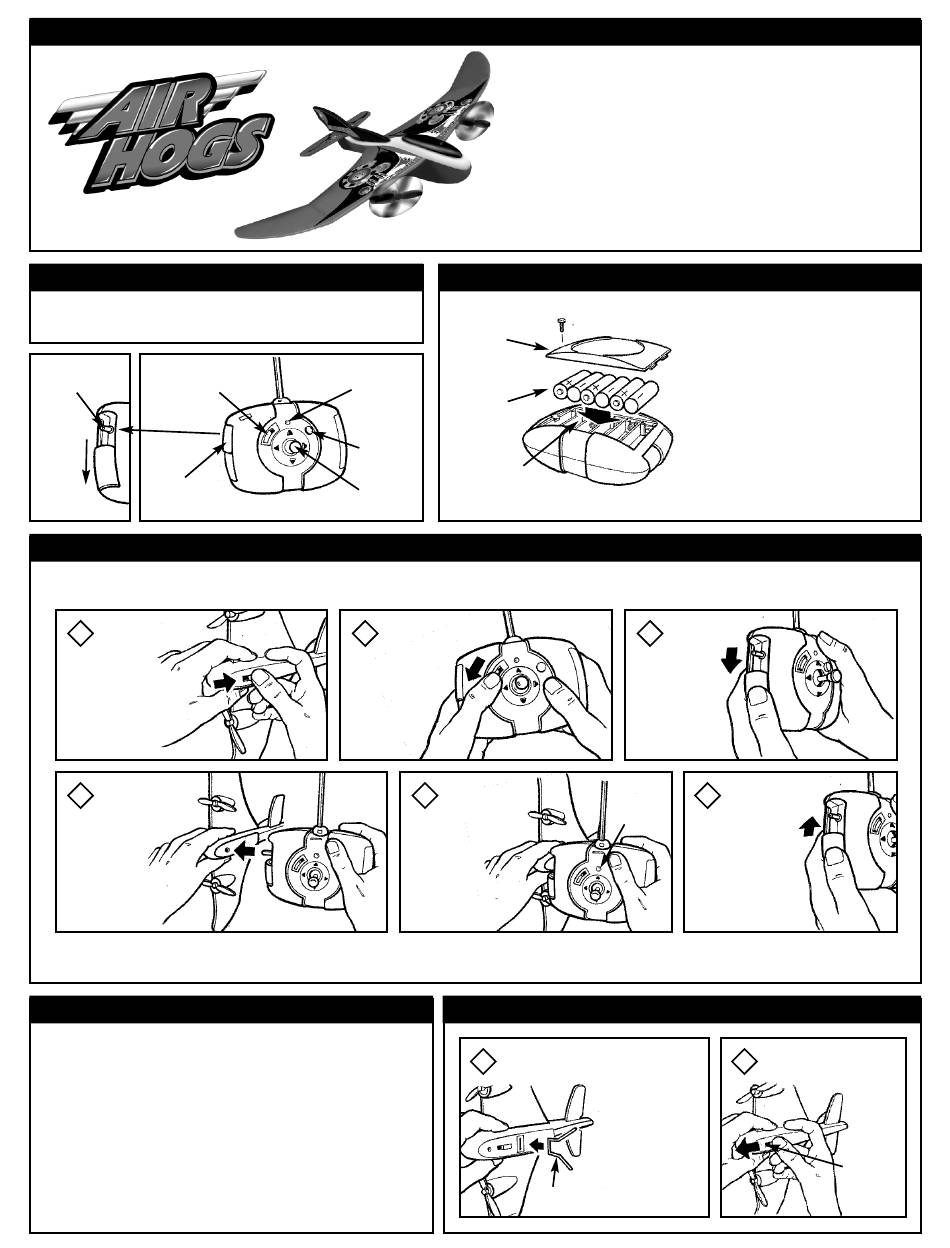 AIR HOGS