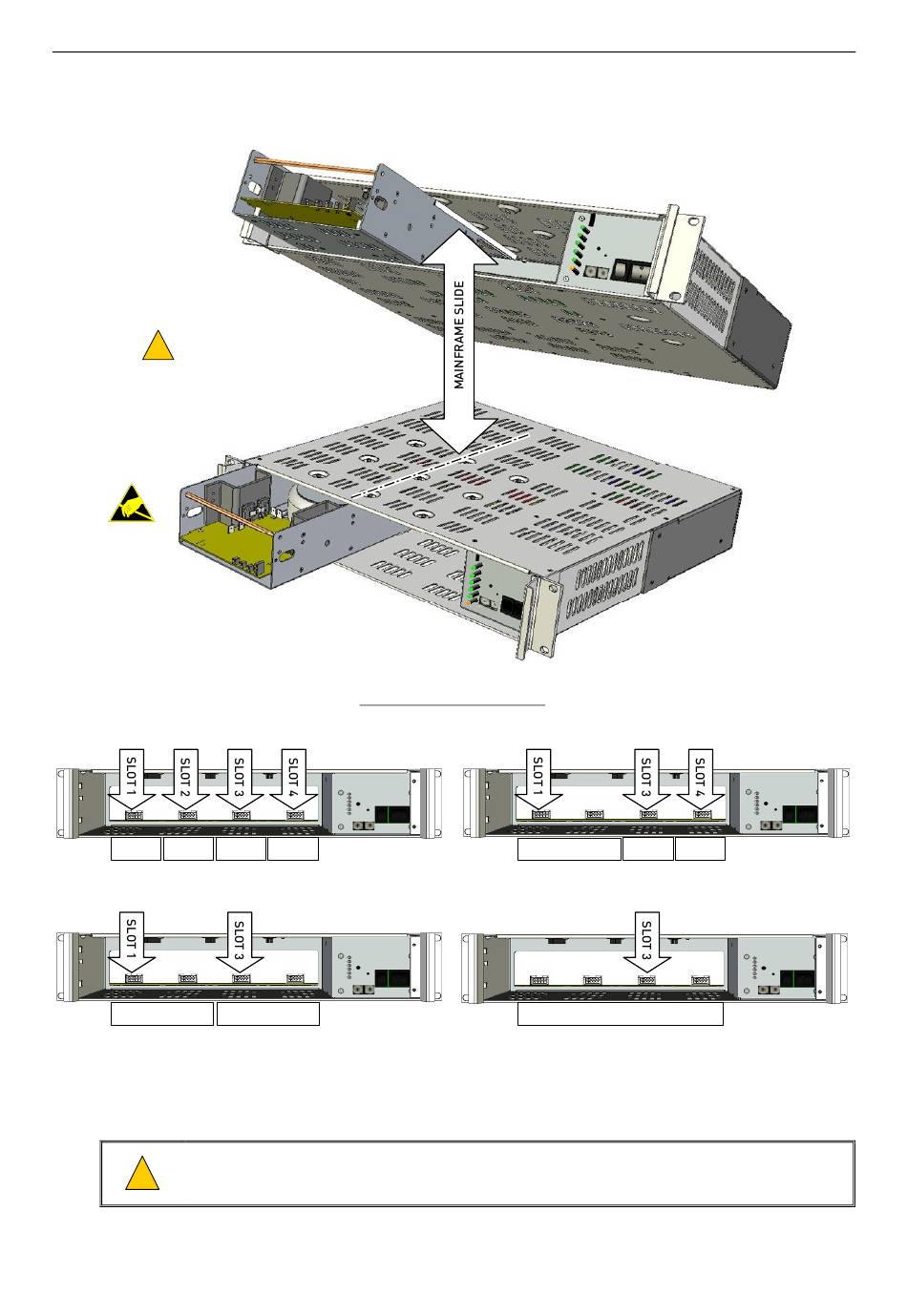 MAINFRAME SLIDE

SLOT 1
SLOT 2
SLOT 3
SLOT 4

SLOT 1
SLOT 3
SLOT 4

SLOT 1
SLOT 3

SLOT 3