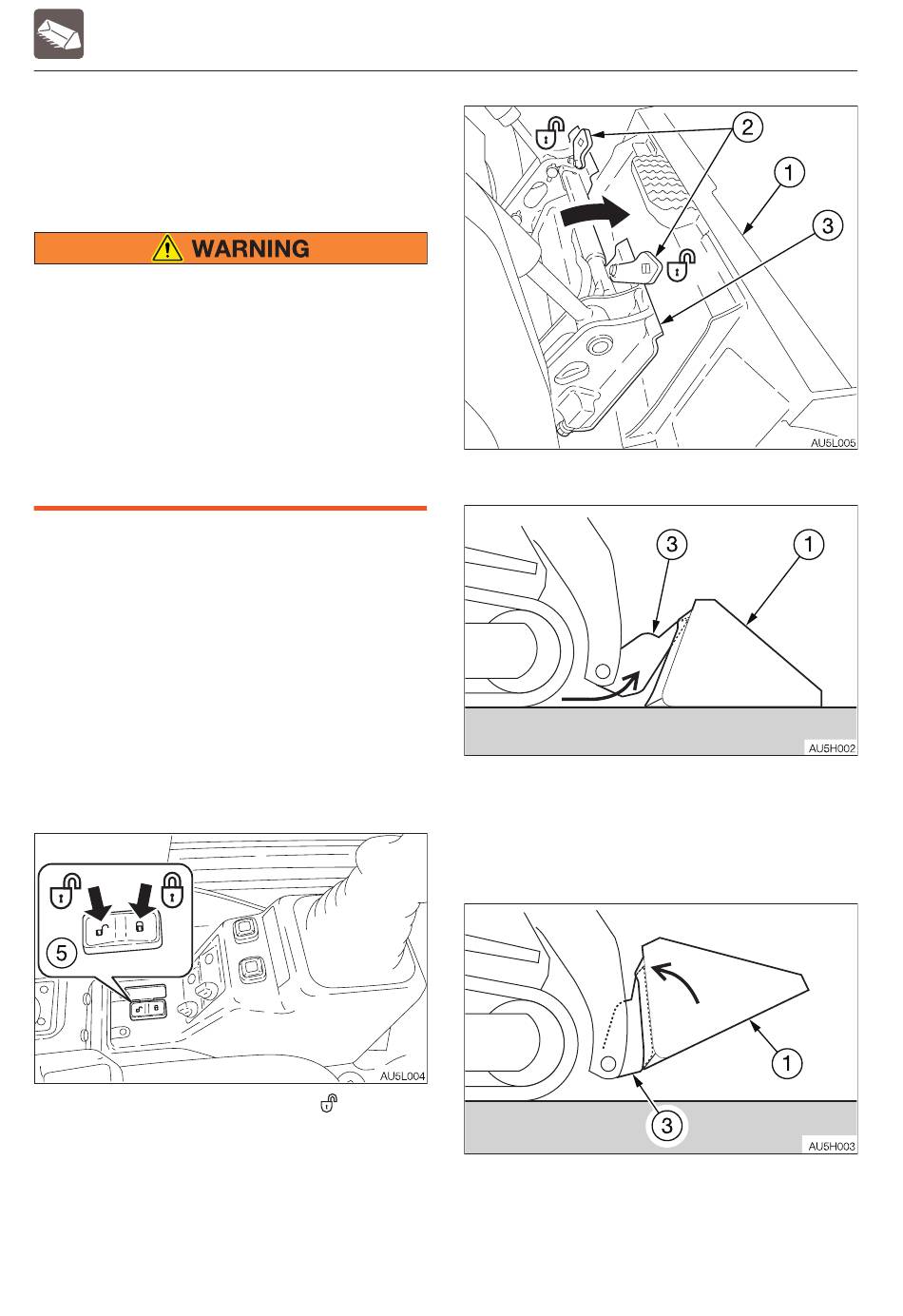 WARNING

2

1

3

AU5L005

3

1

AU5H002

5

AU5L004

1

3

AU5H003