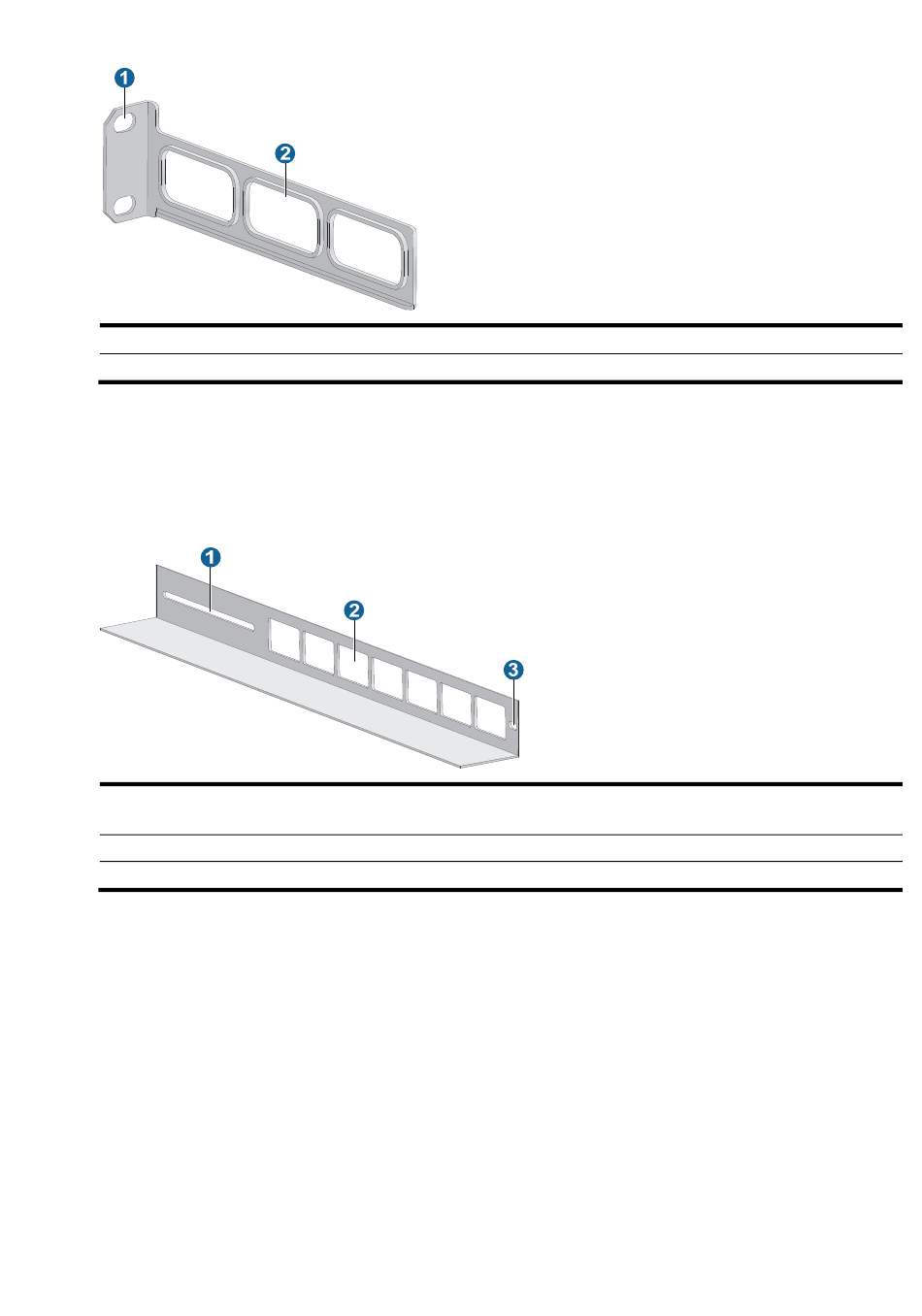 1

2

1

2

3