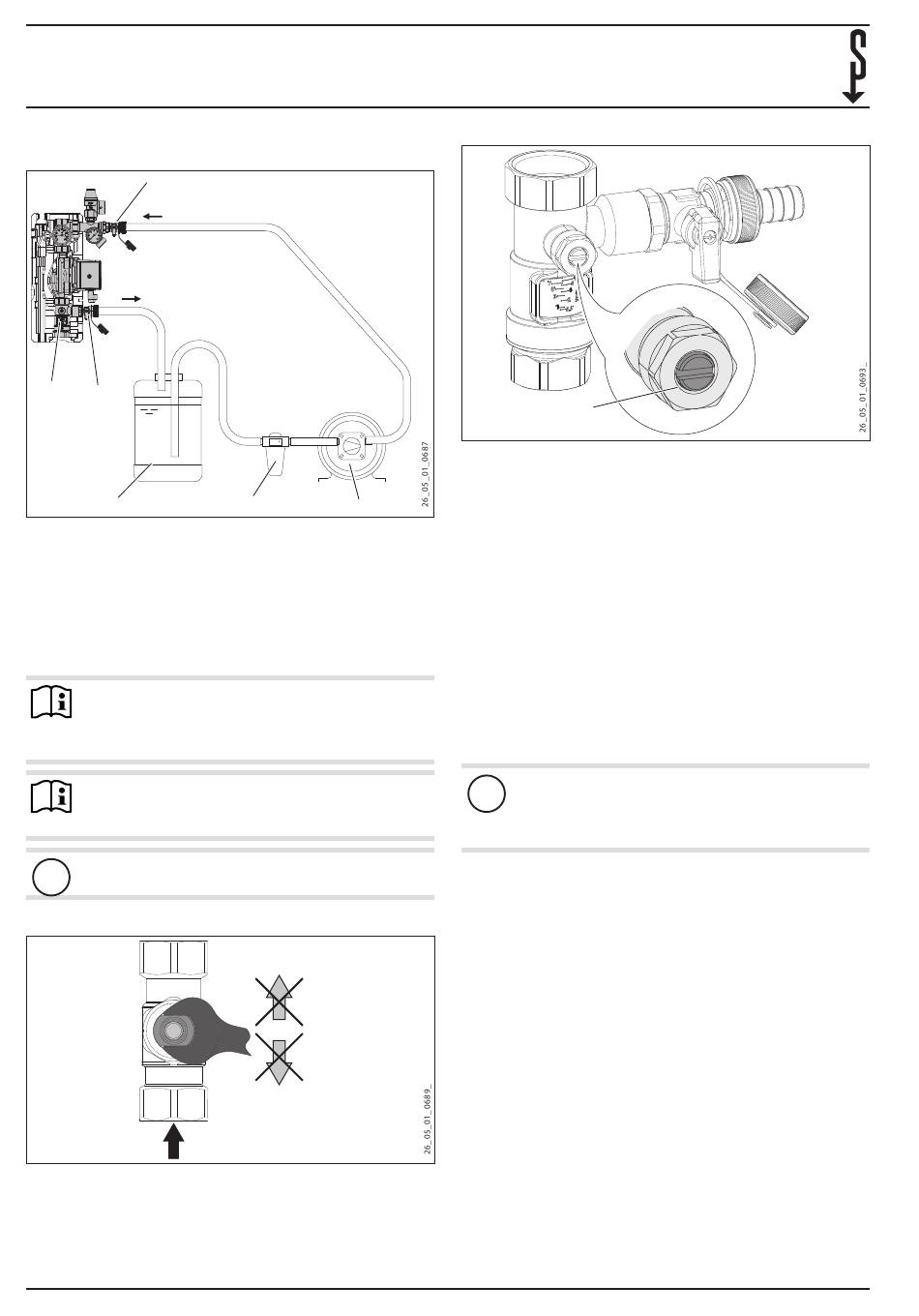 26_05_01_0687

26_05_01_0693_

26_05_01_0689_