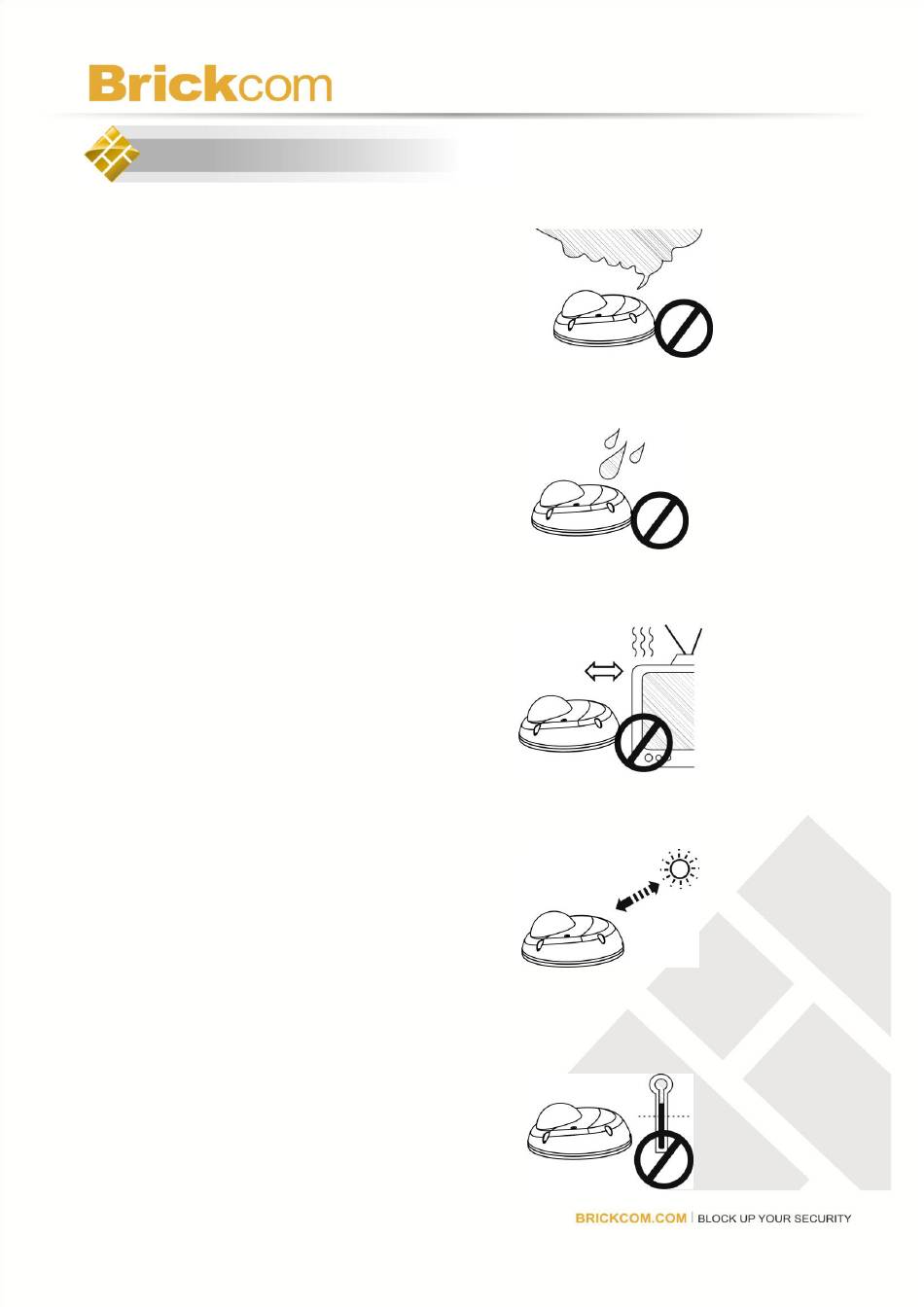 Brickcom

BRICKCOM.COM | BLOCK UP YOUR SECURITY