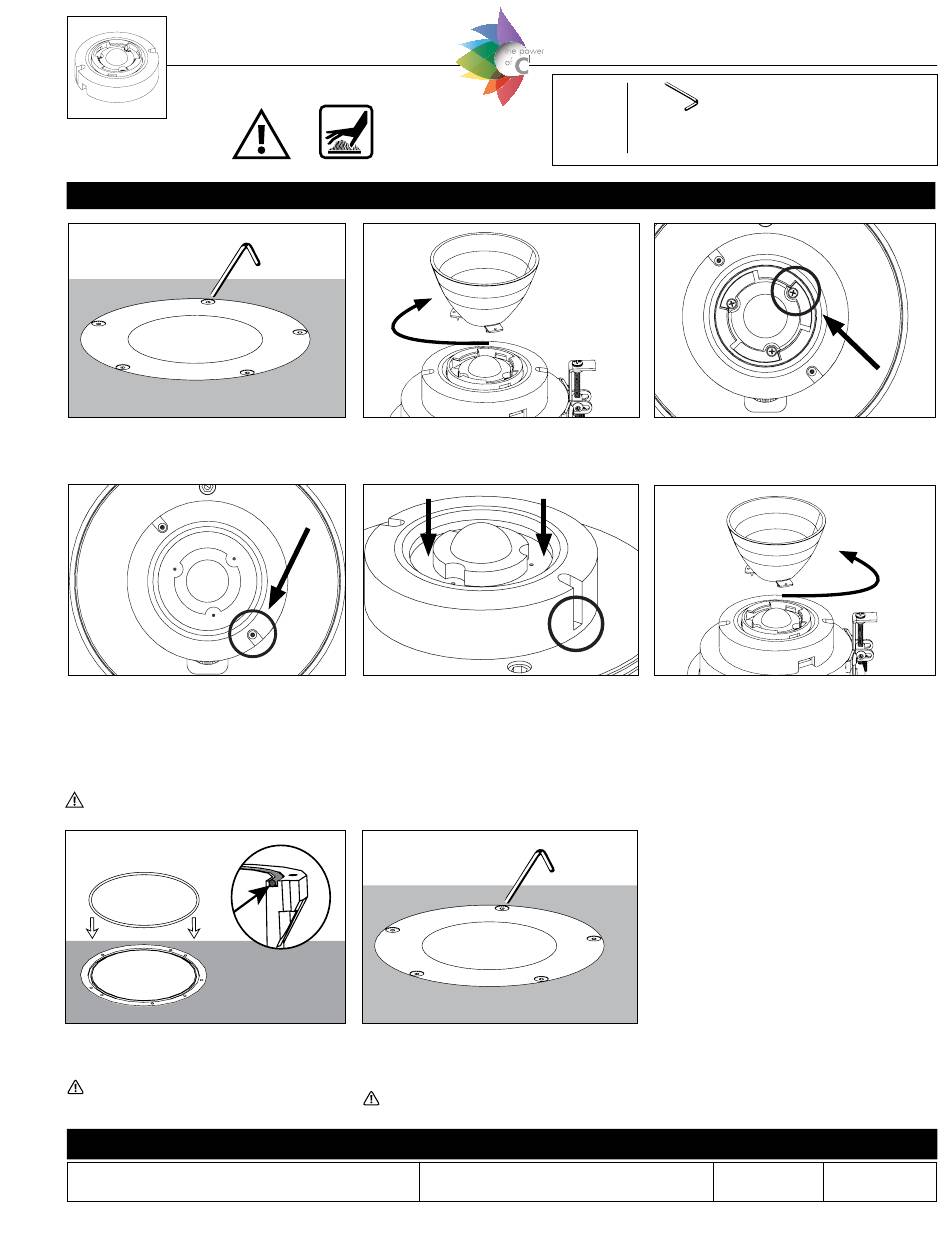 the power of C