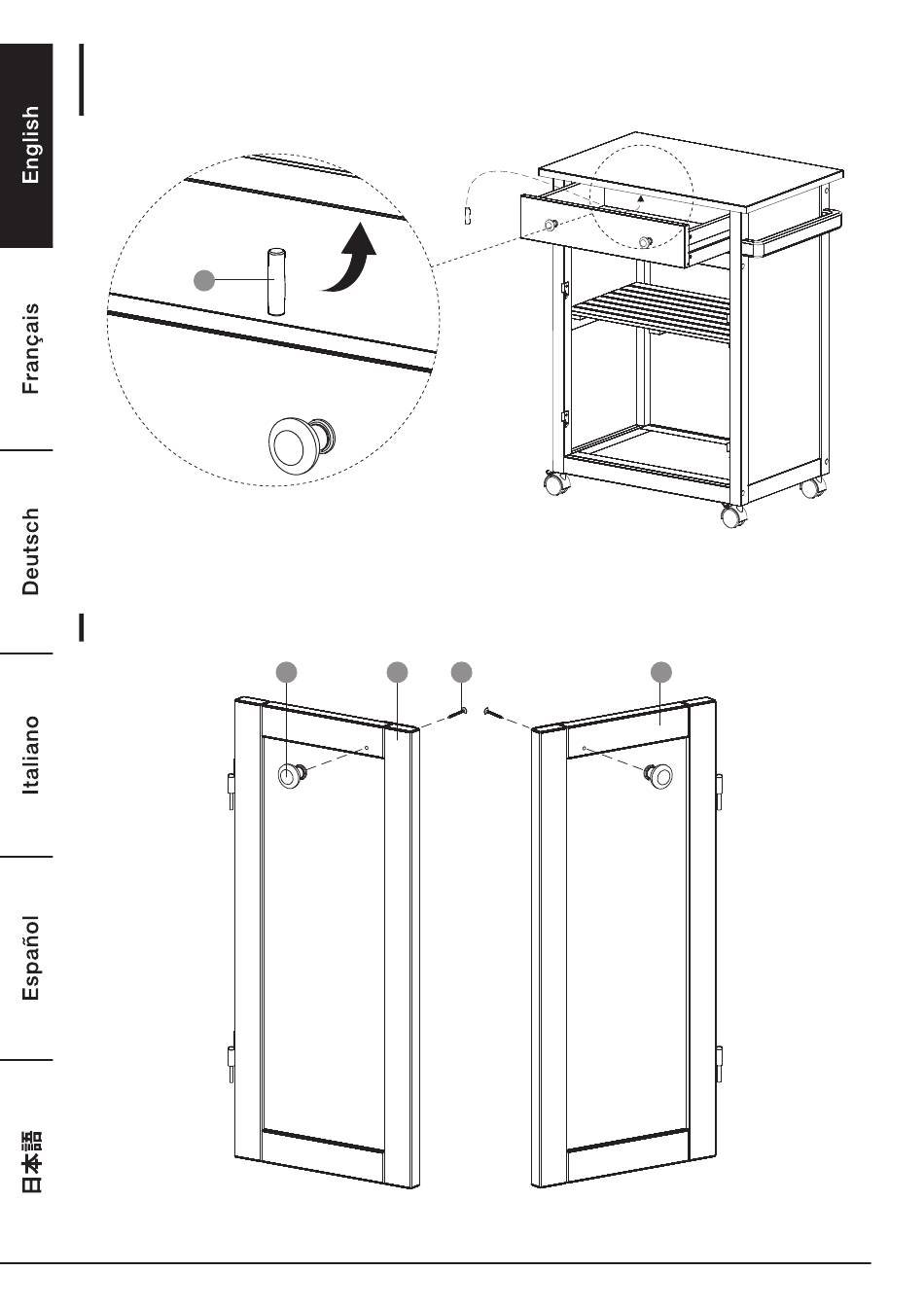 English
Français
Deutsch
Italiano
Español
日本語