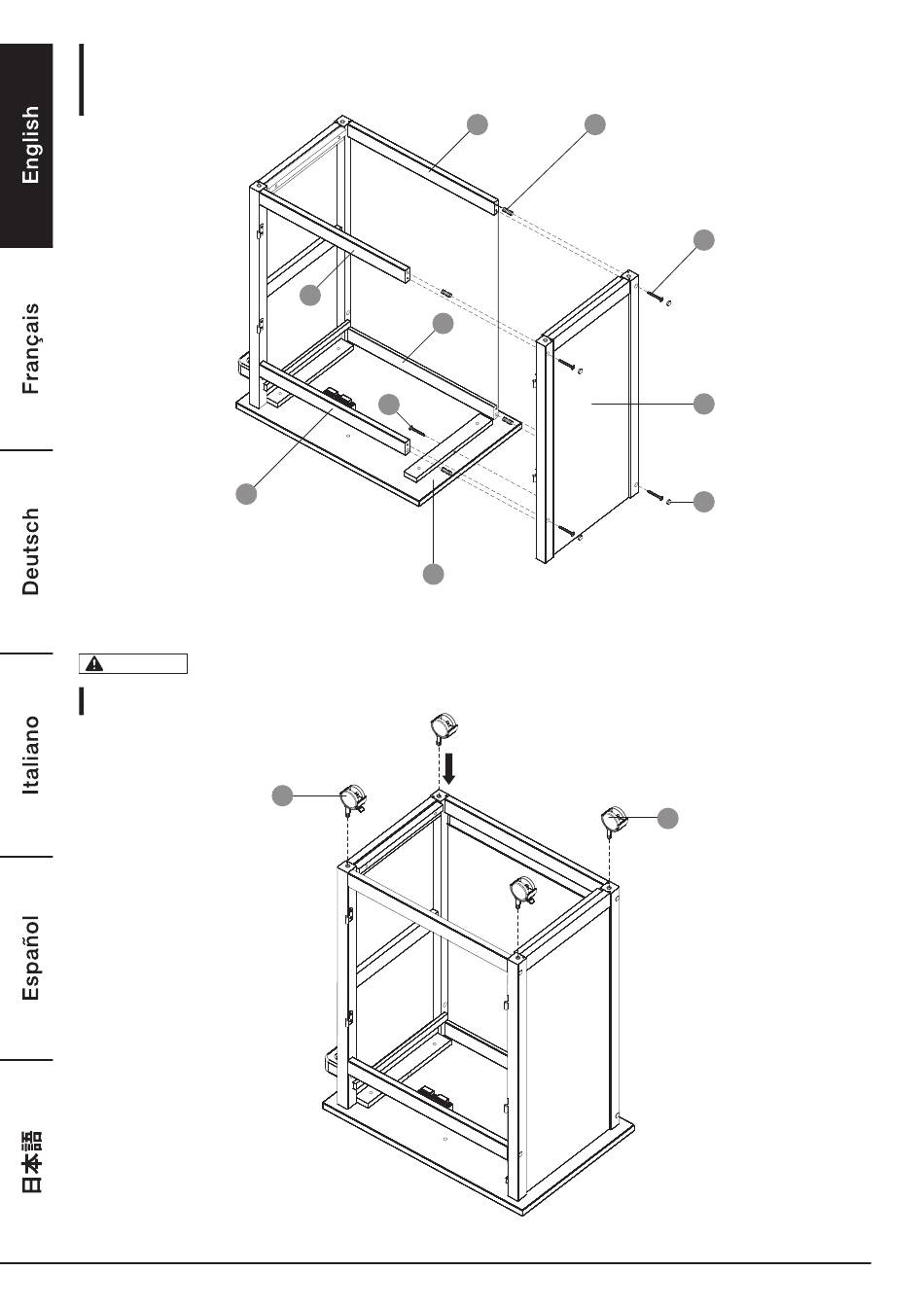 English

Français

Deutsch

Italiano

Español

日本語