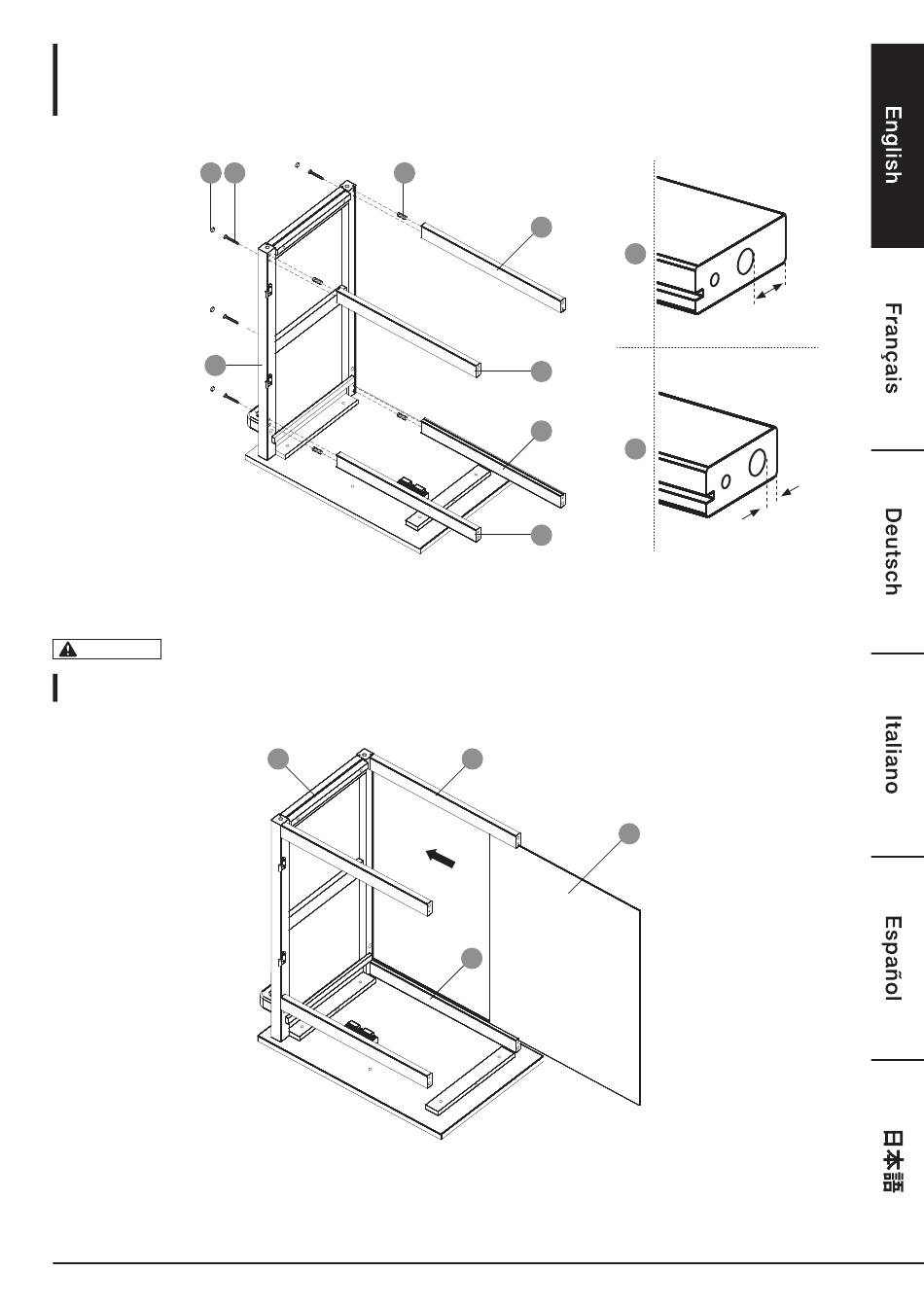 English

Français

Deutsch

Italiano

Español

日本語