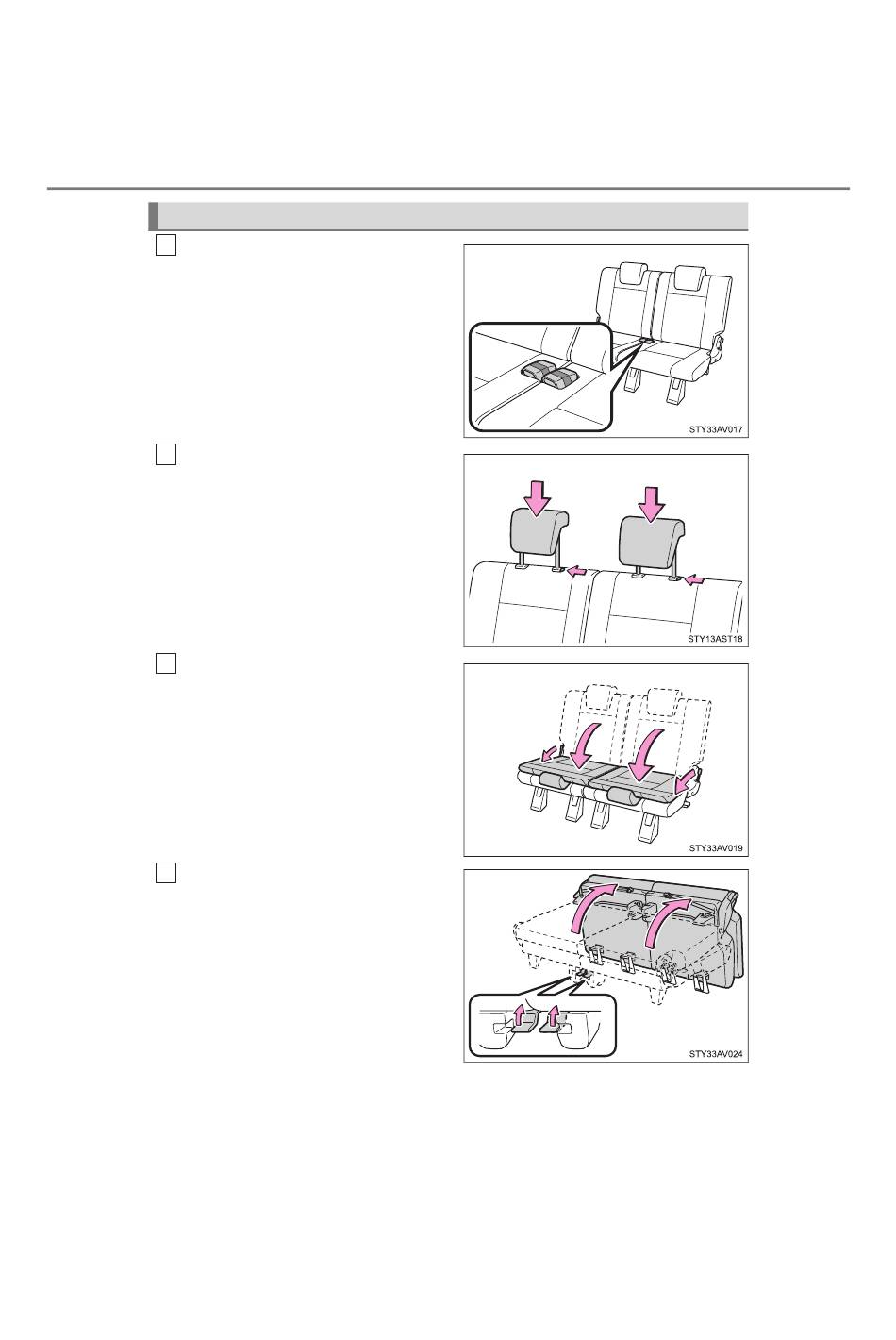 STY33AV017

STY13AST18

STY33AV019

STY33AV024