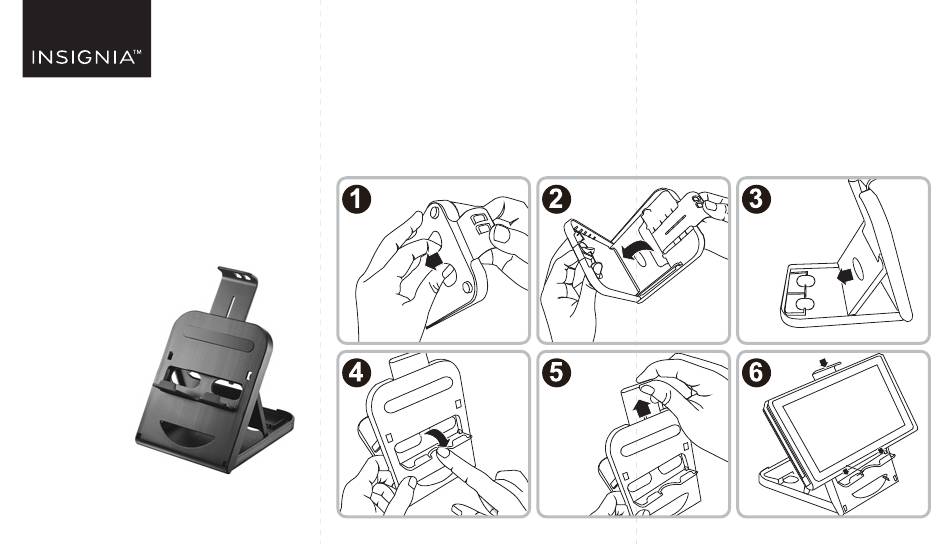 INSIGNIA™

1

2

3

4

5

6