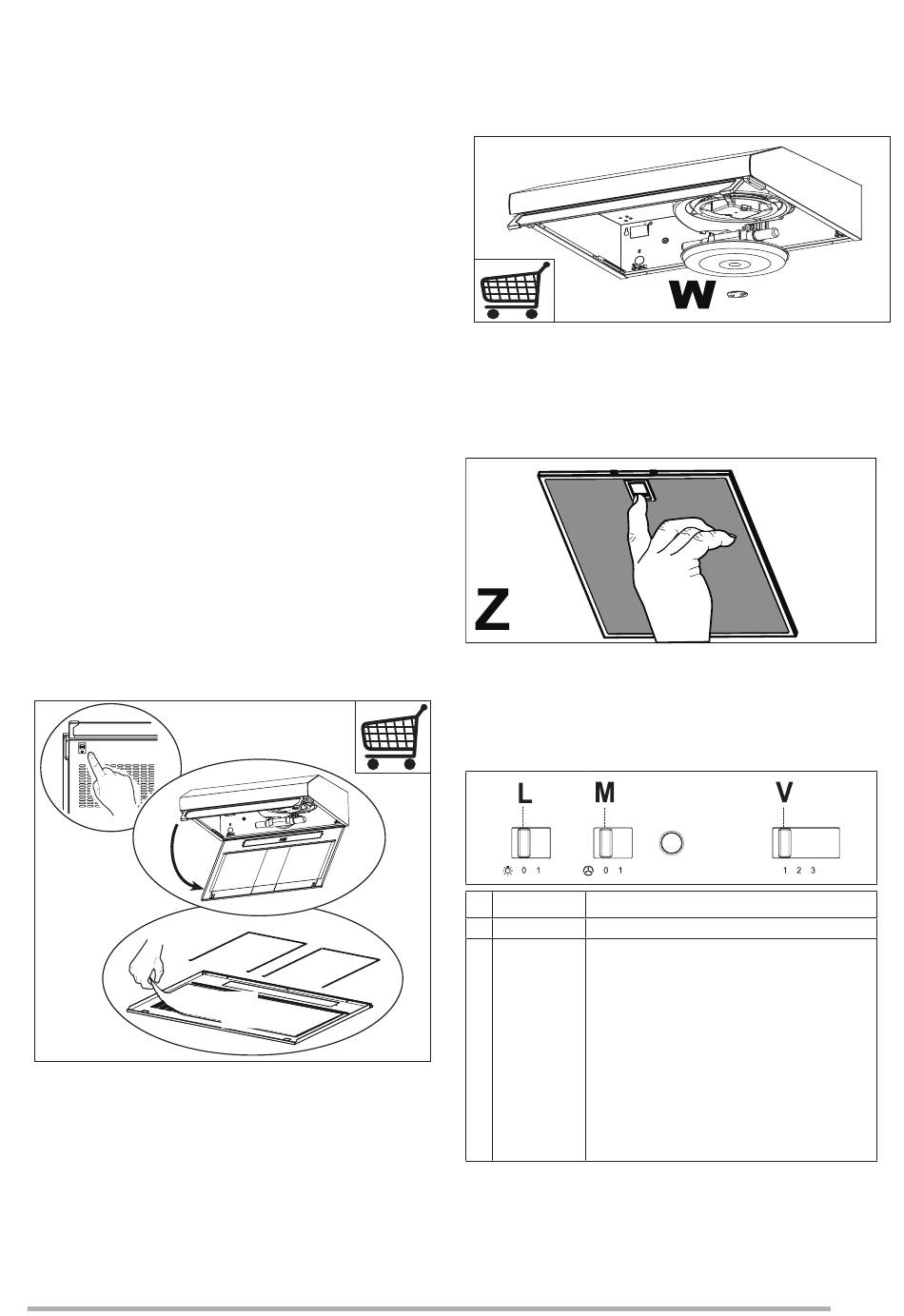 W

Z

L M V

0 1 0 1 1 2 3