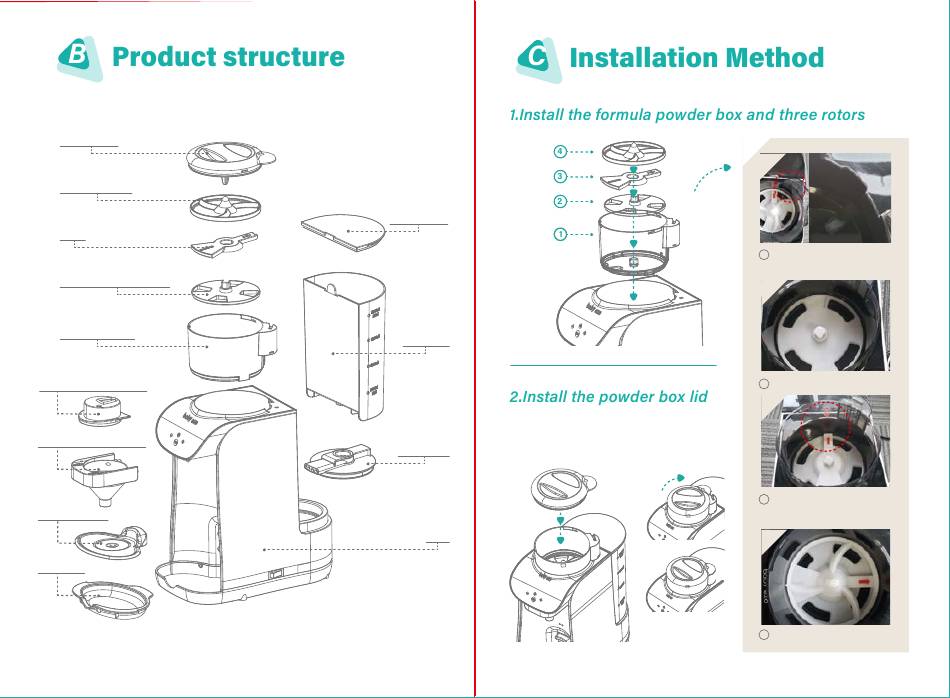 B Product structure

C Installation Method

1.Install the formula powder box and three rotors

4
3
2
1

2.Install the powder box lid