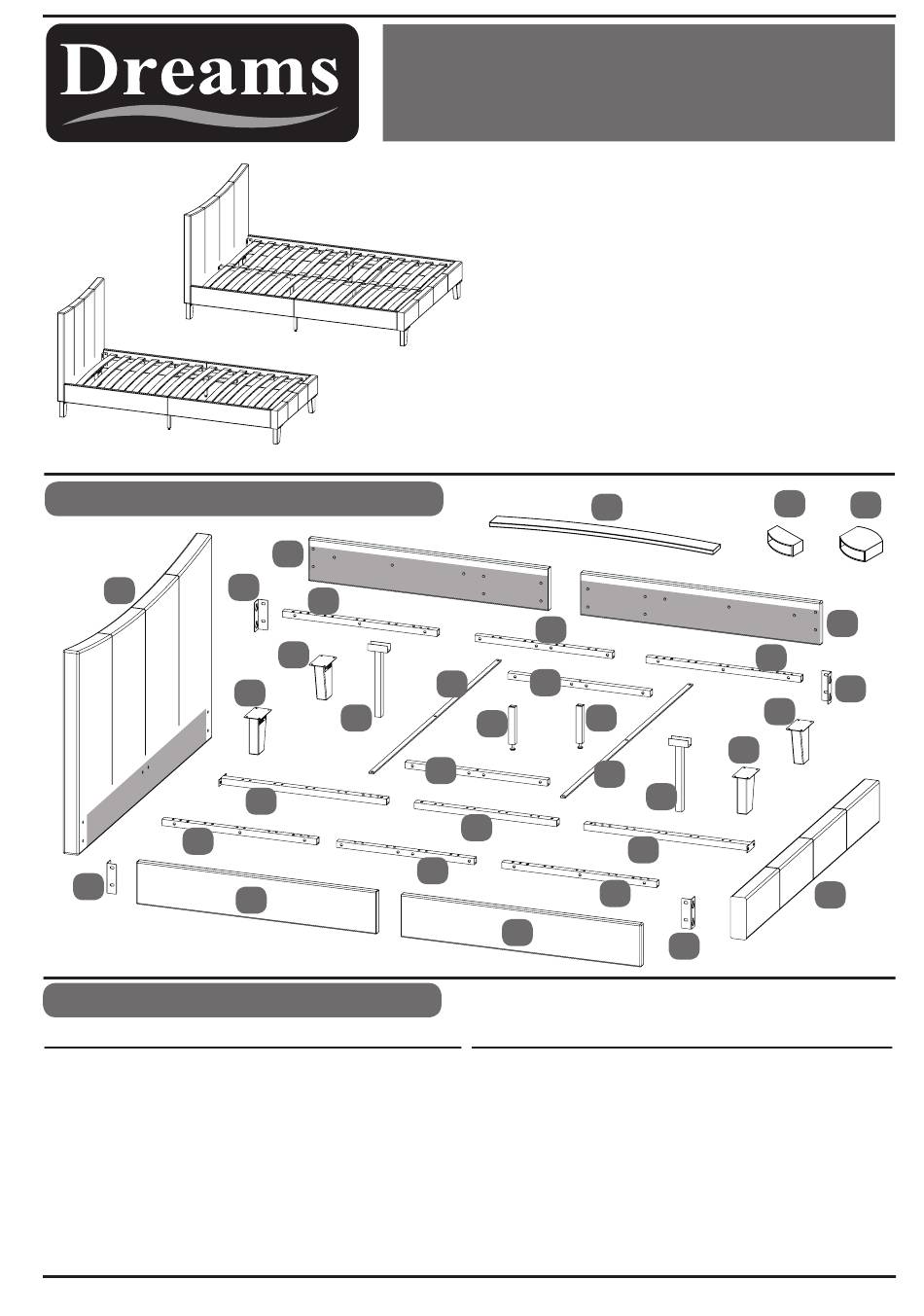 Dreams