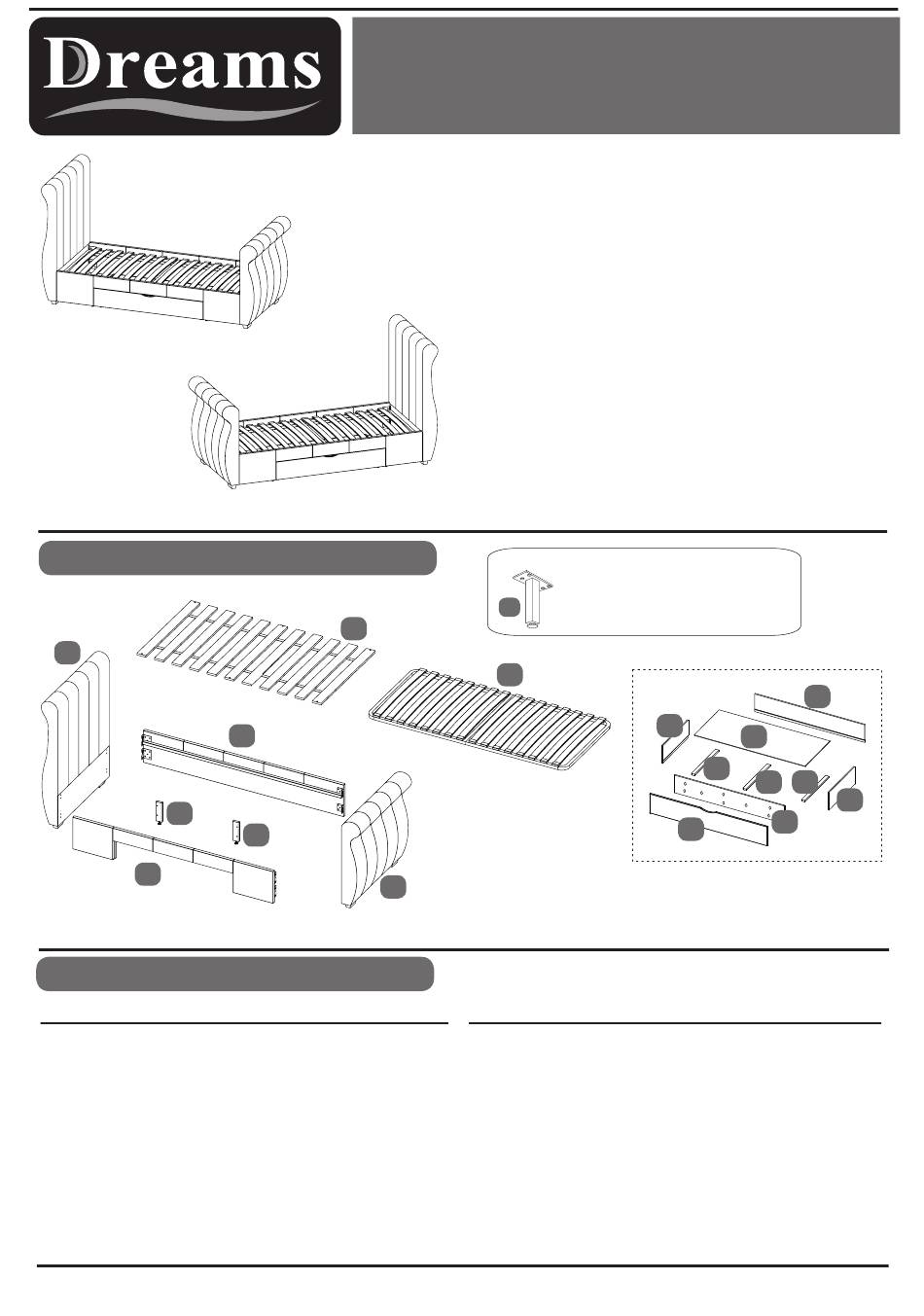 Dreams