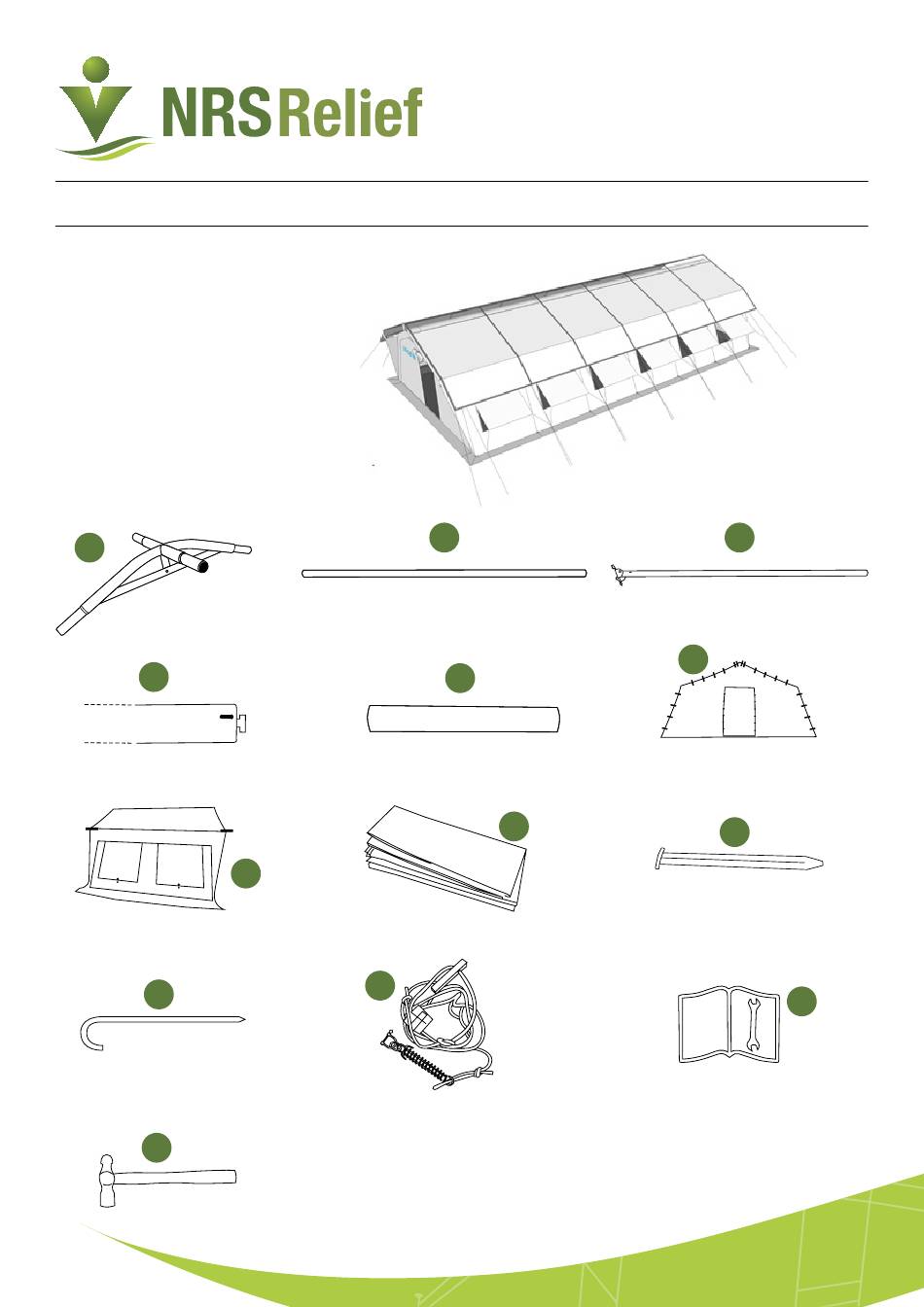 NRS Relief