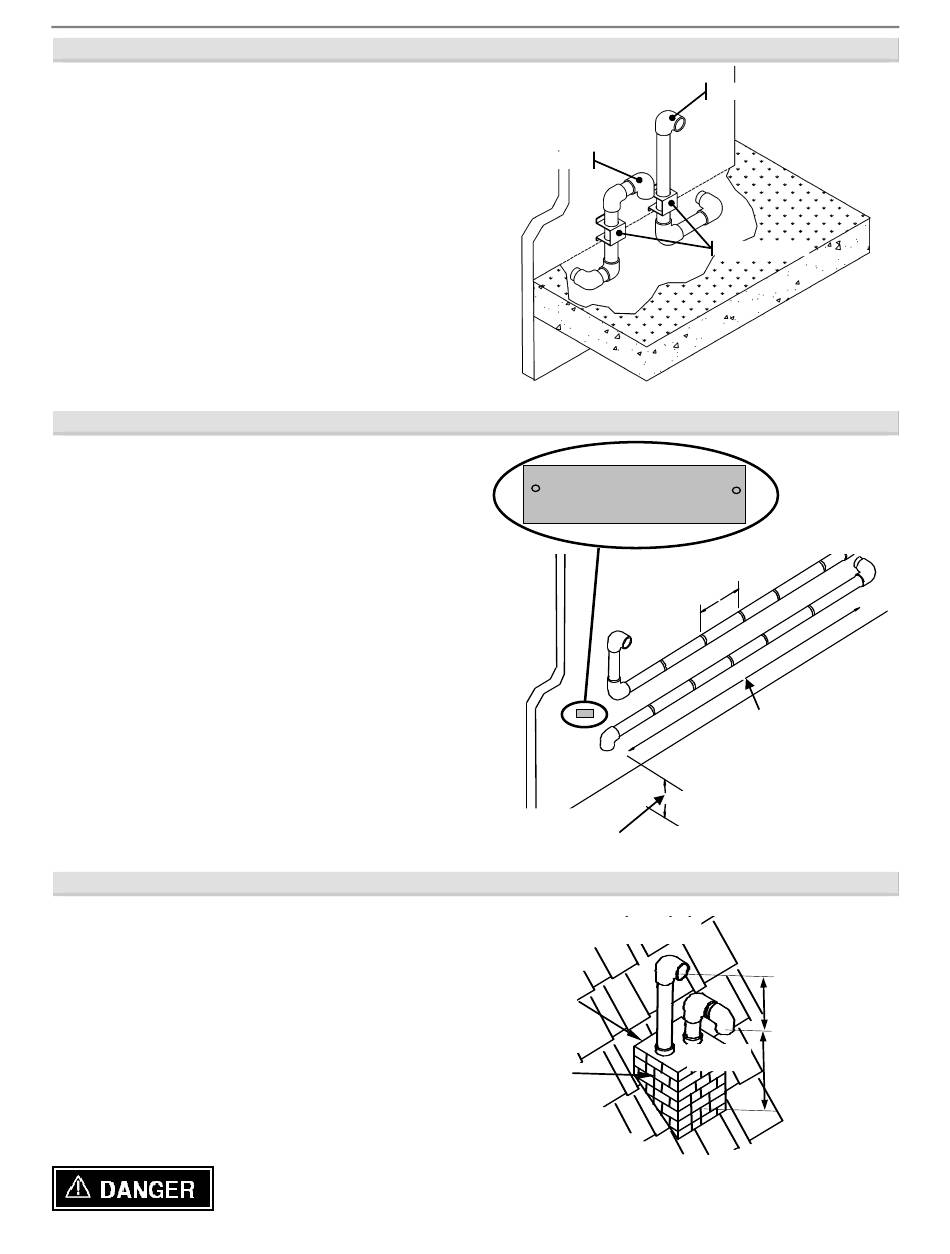 DANGER