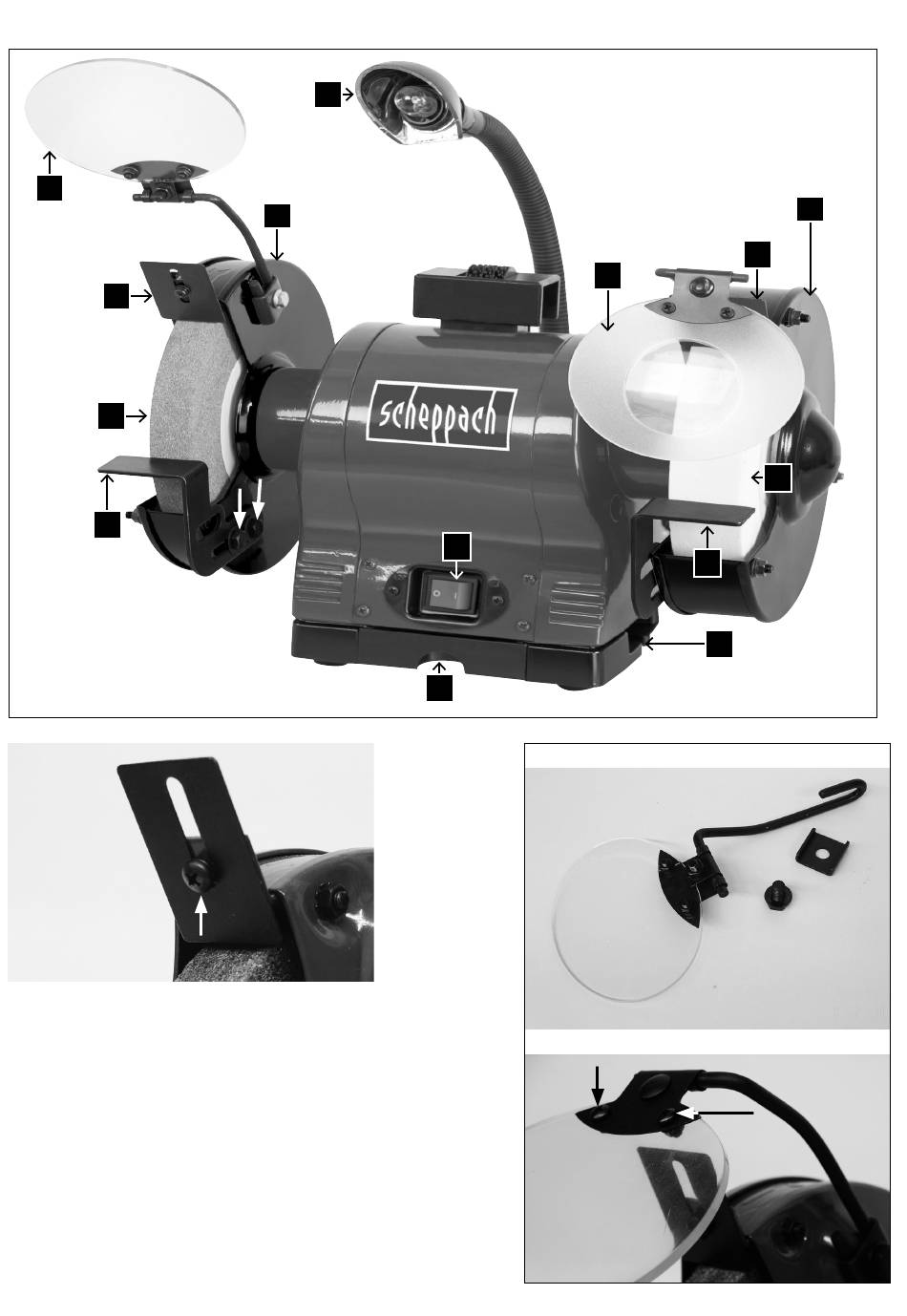 scheppach