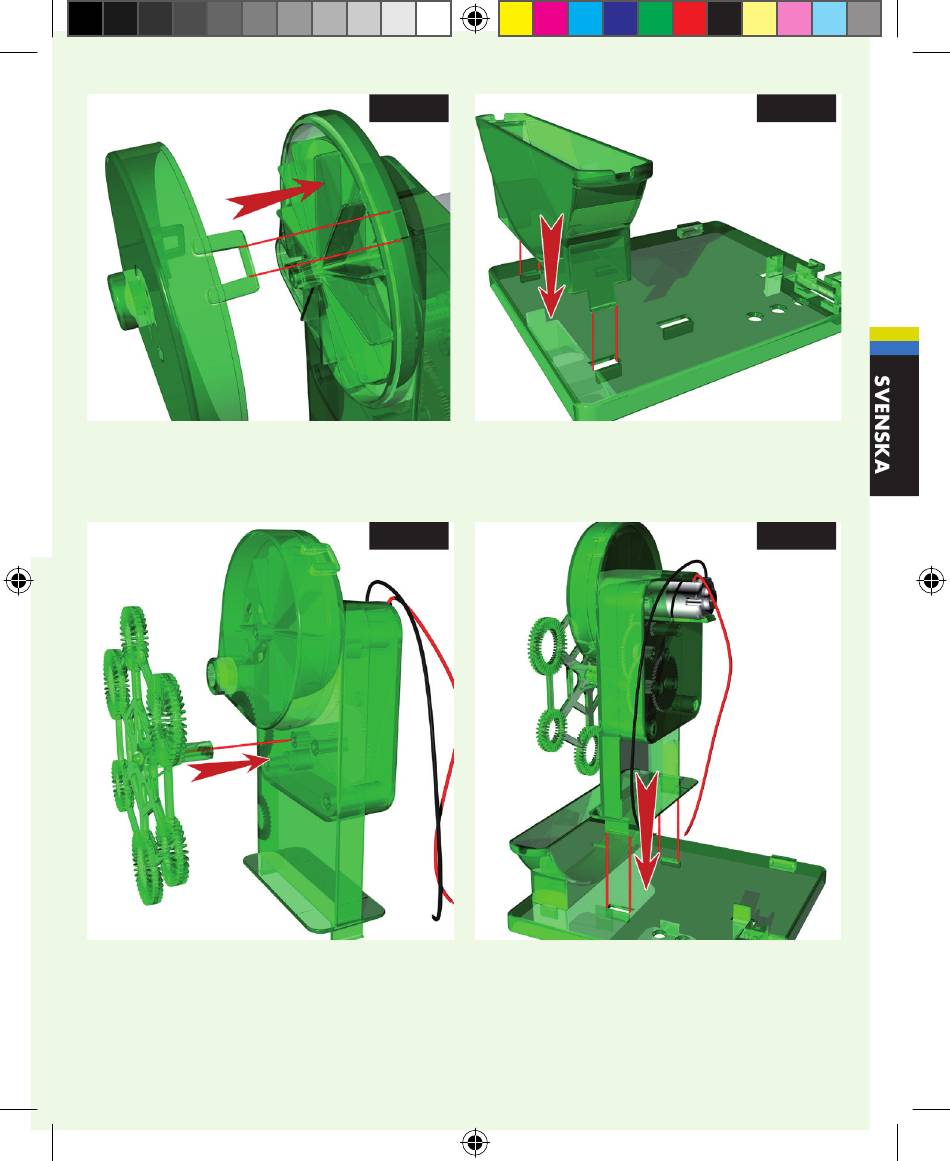 SVENSKA