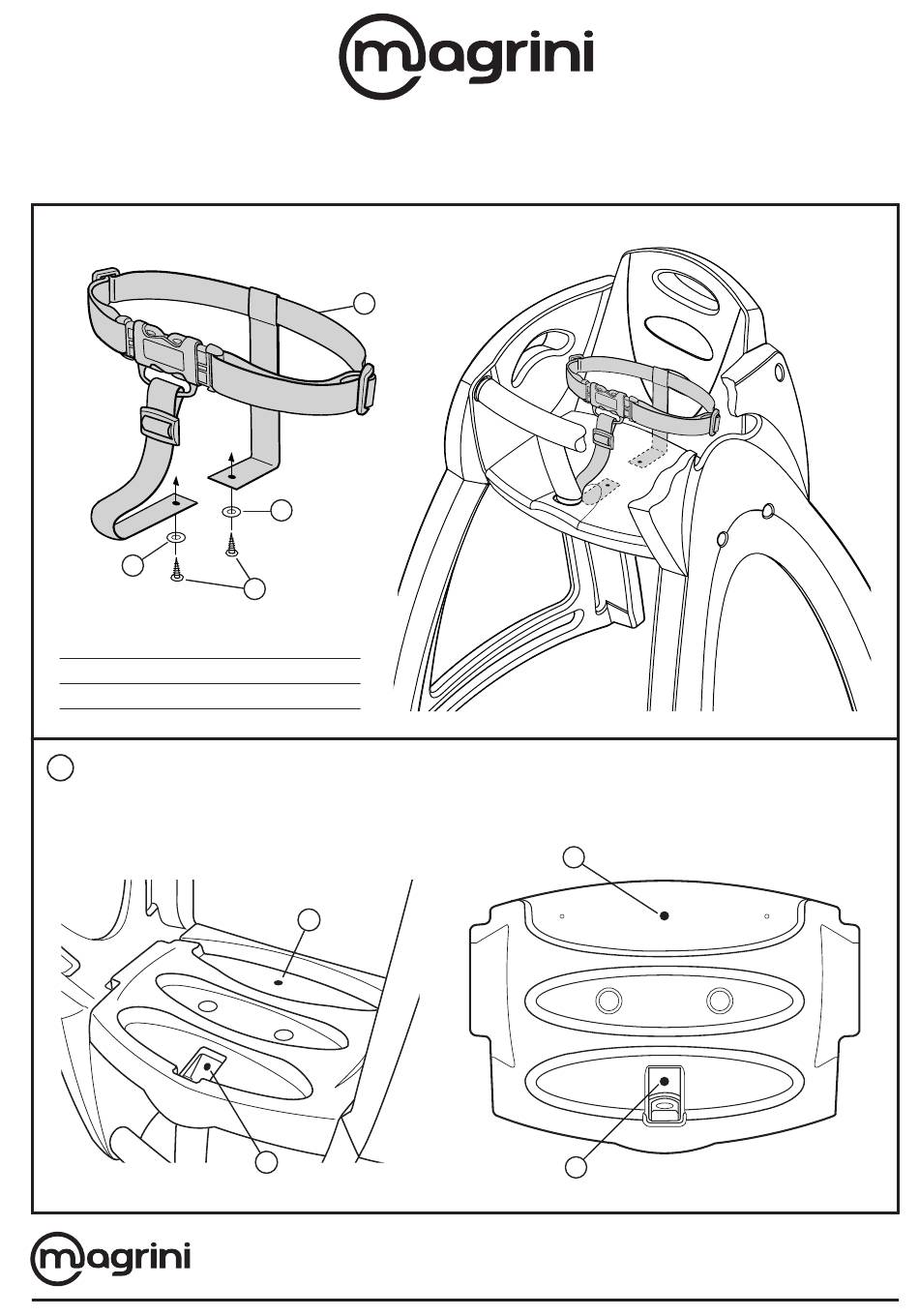 magrini

magrini