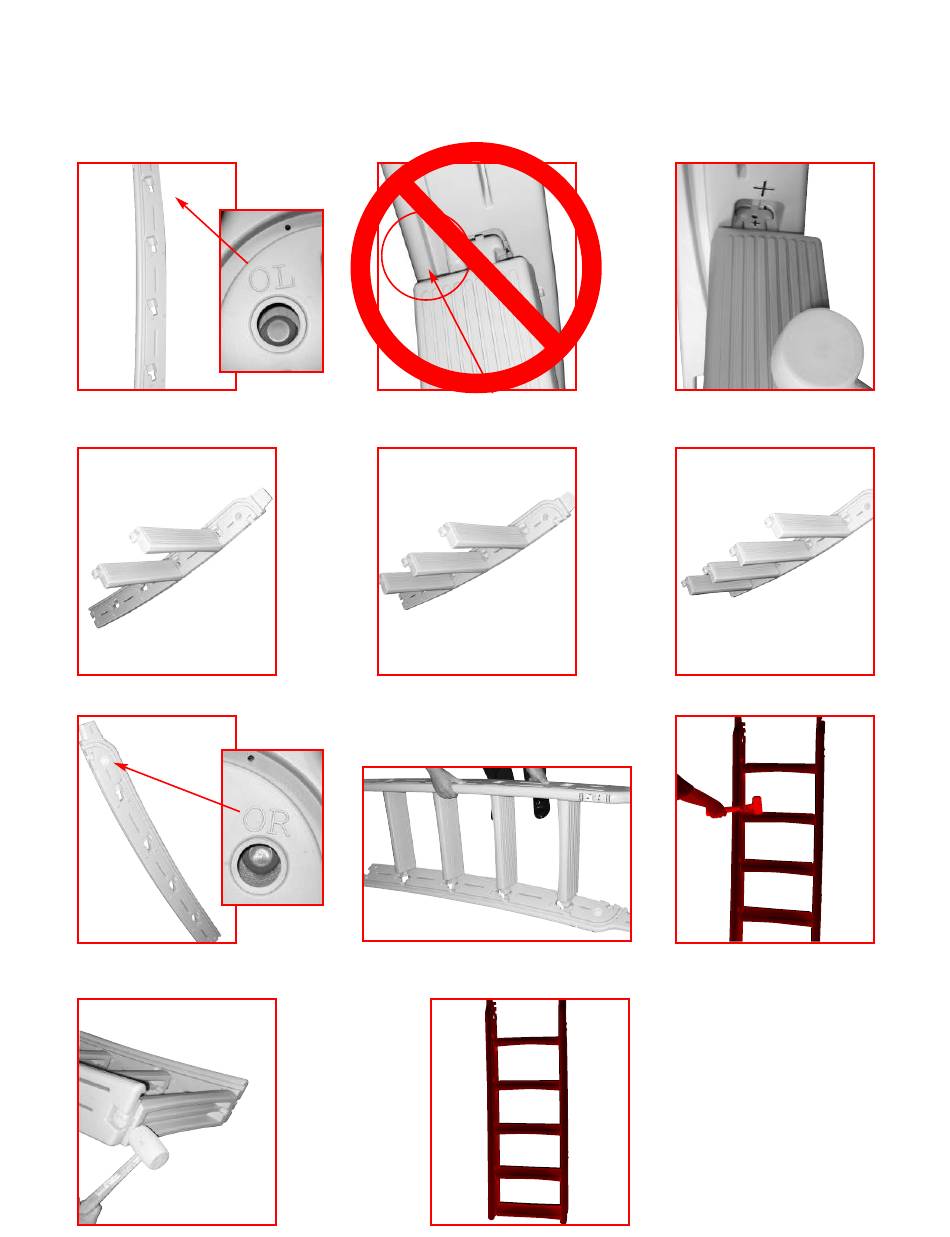 OL

+

+

OR