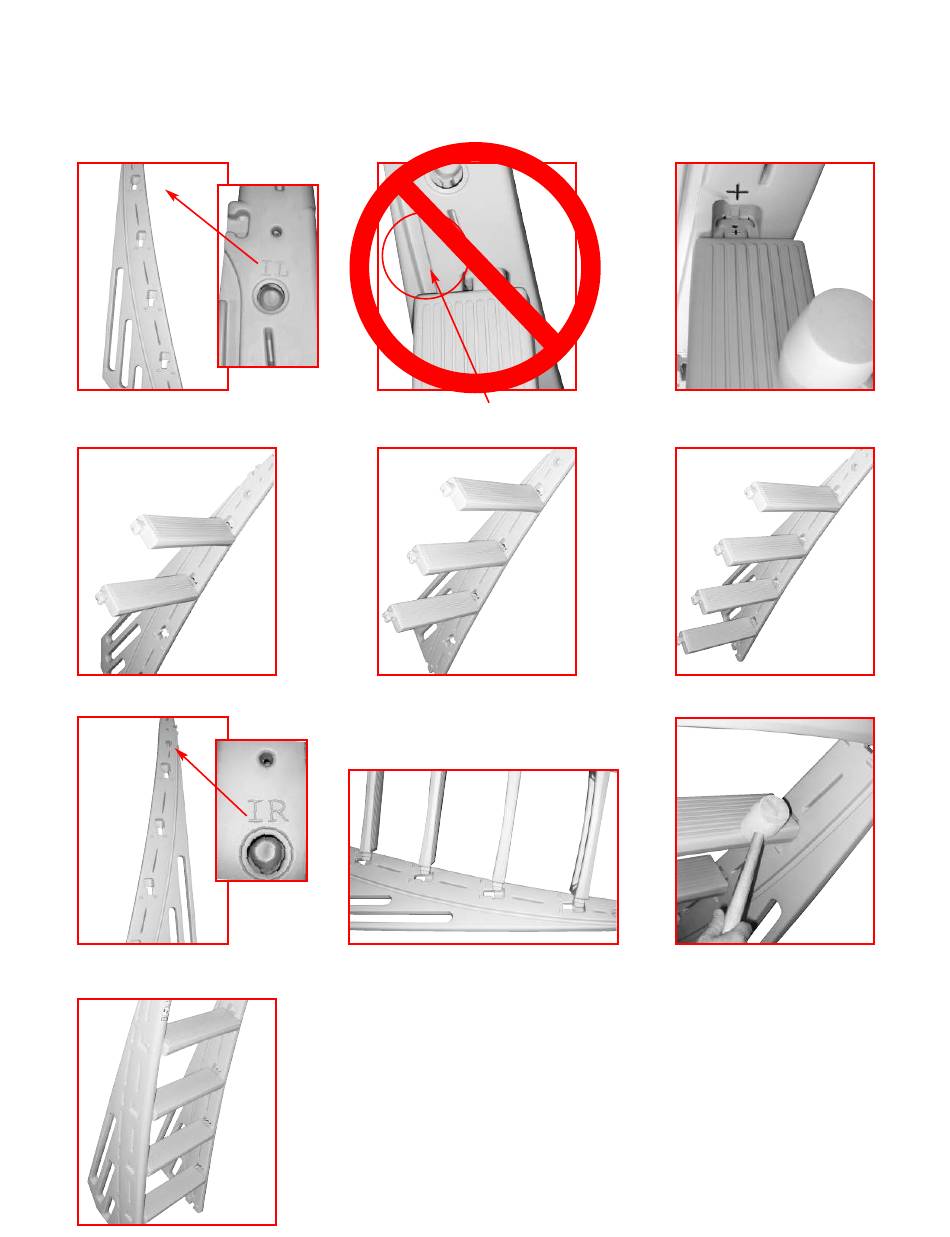 IL

+

IR