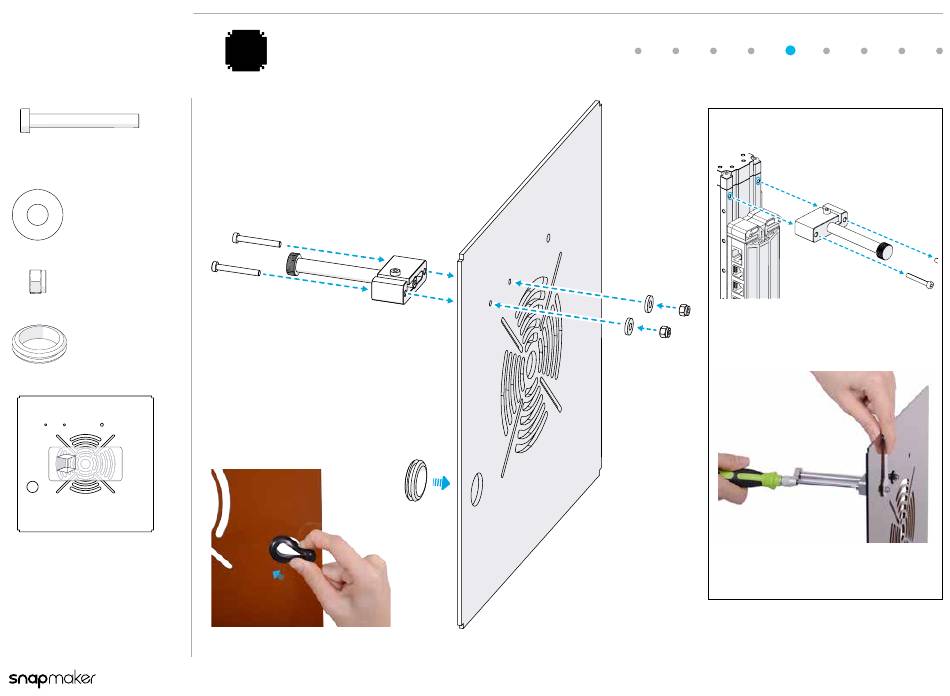 snapmaker