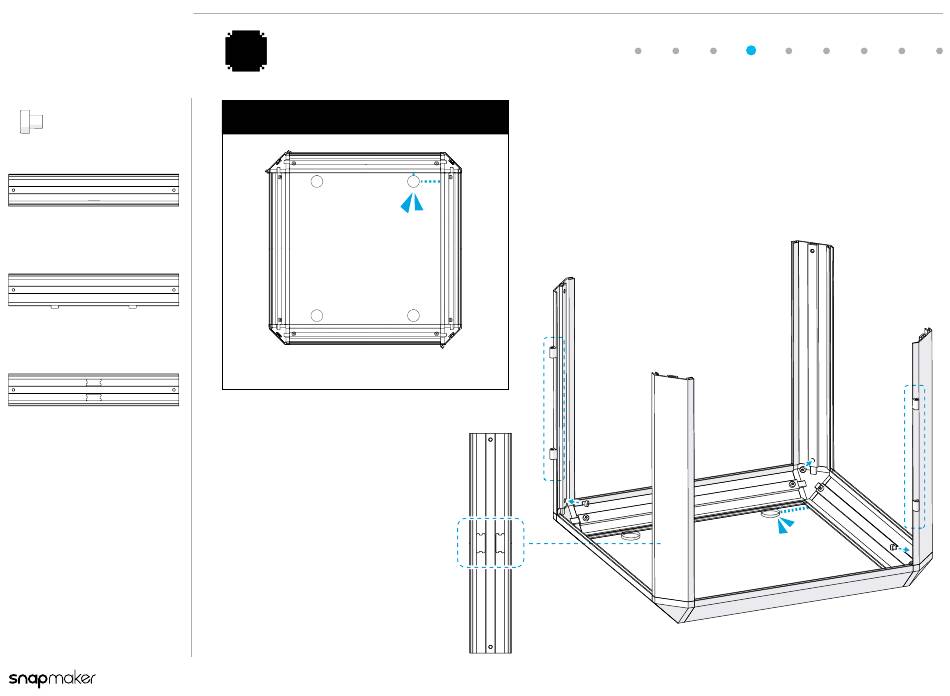 snapmaker