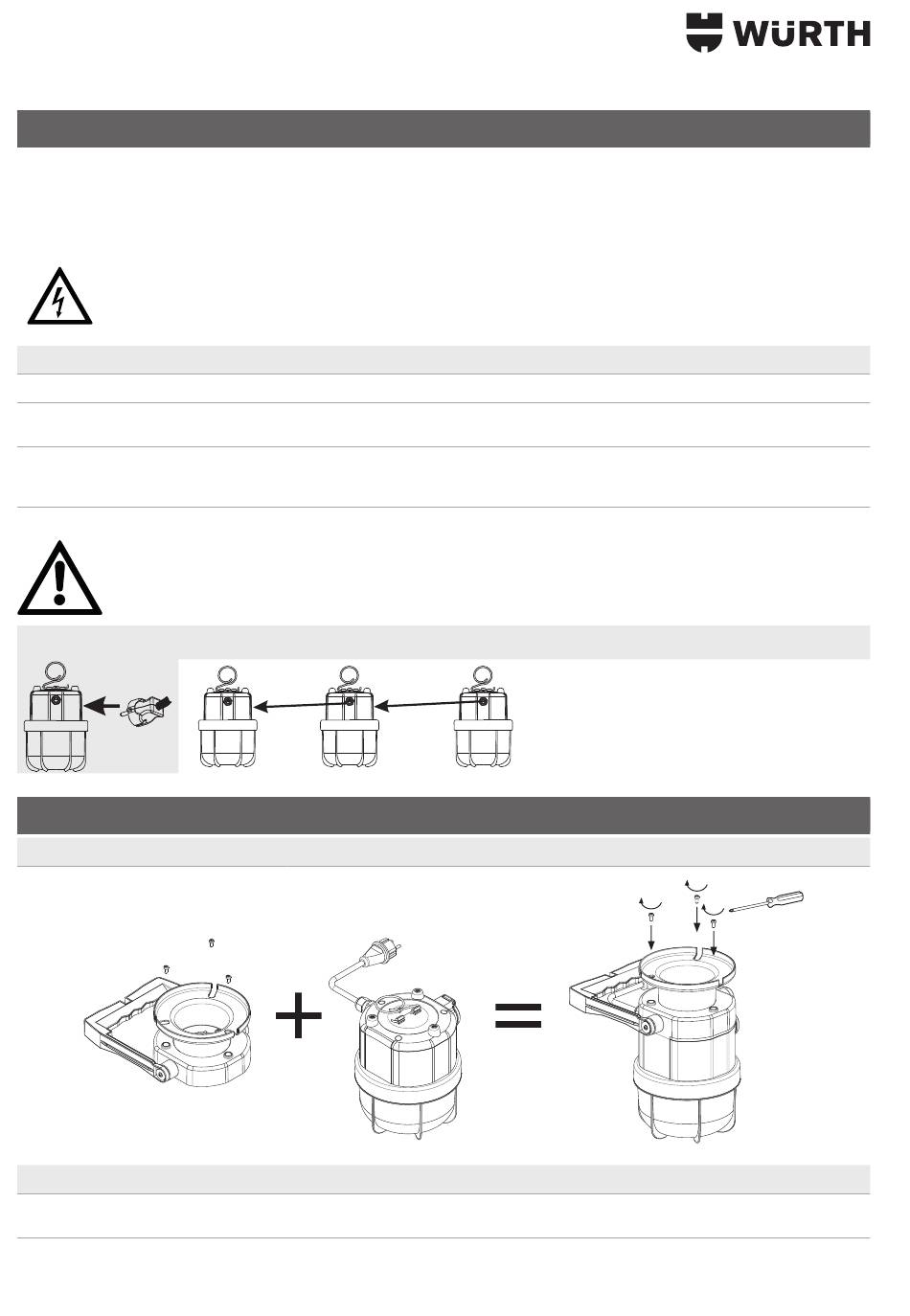 WÜRTH