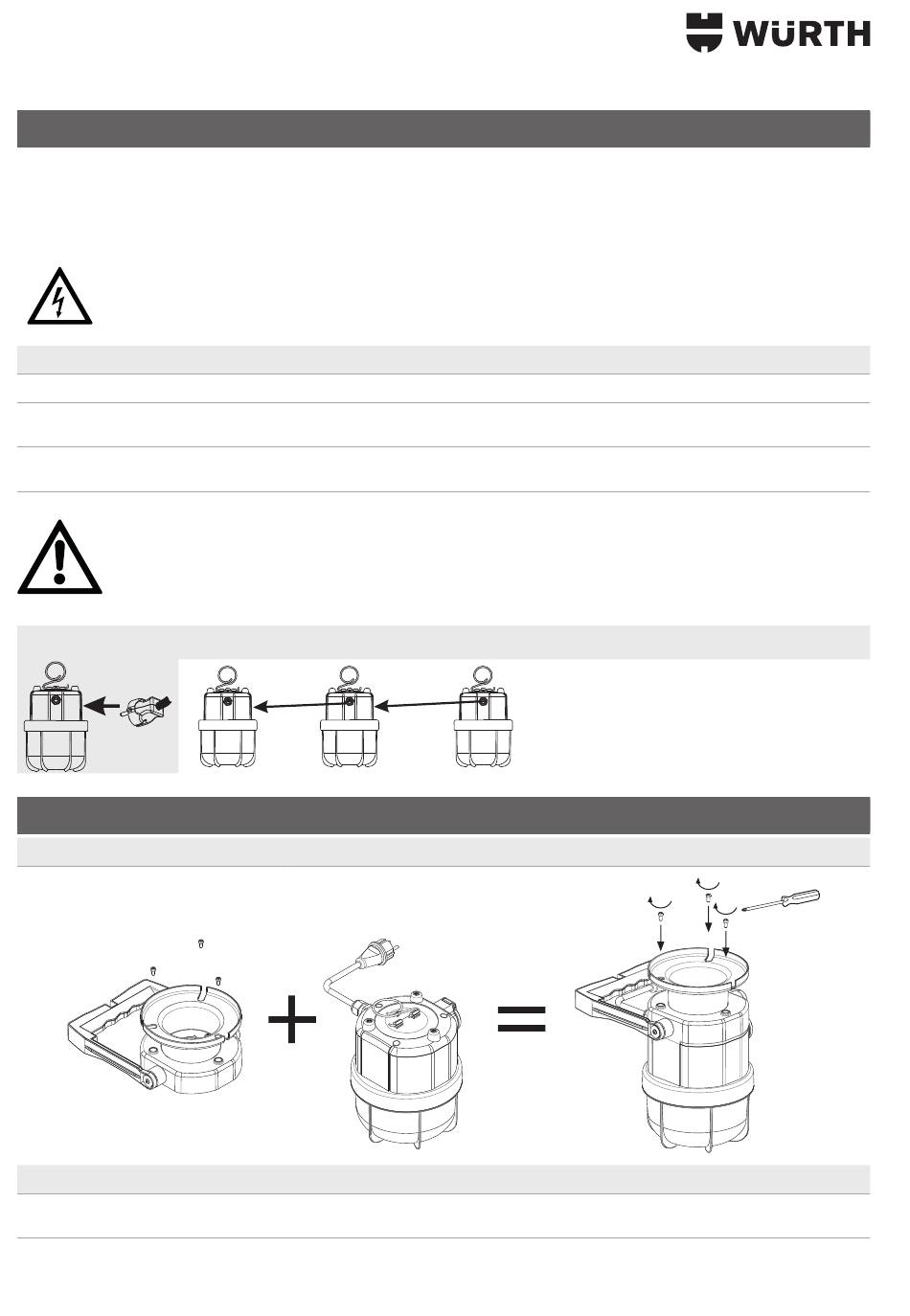 WÜRTH