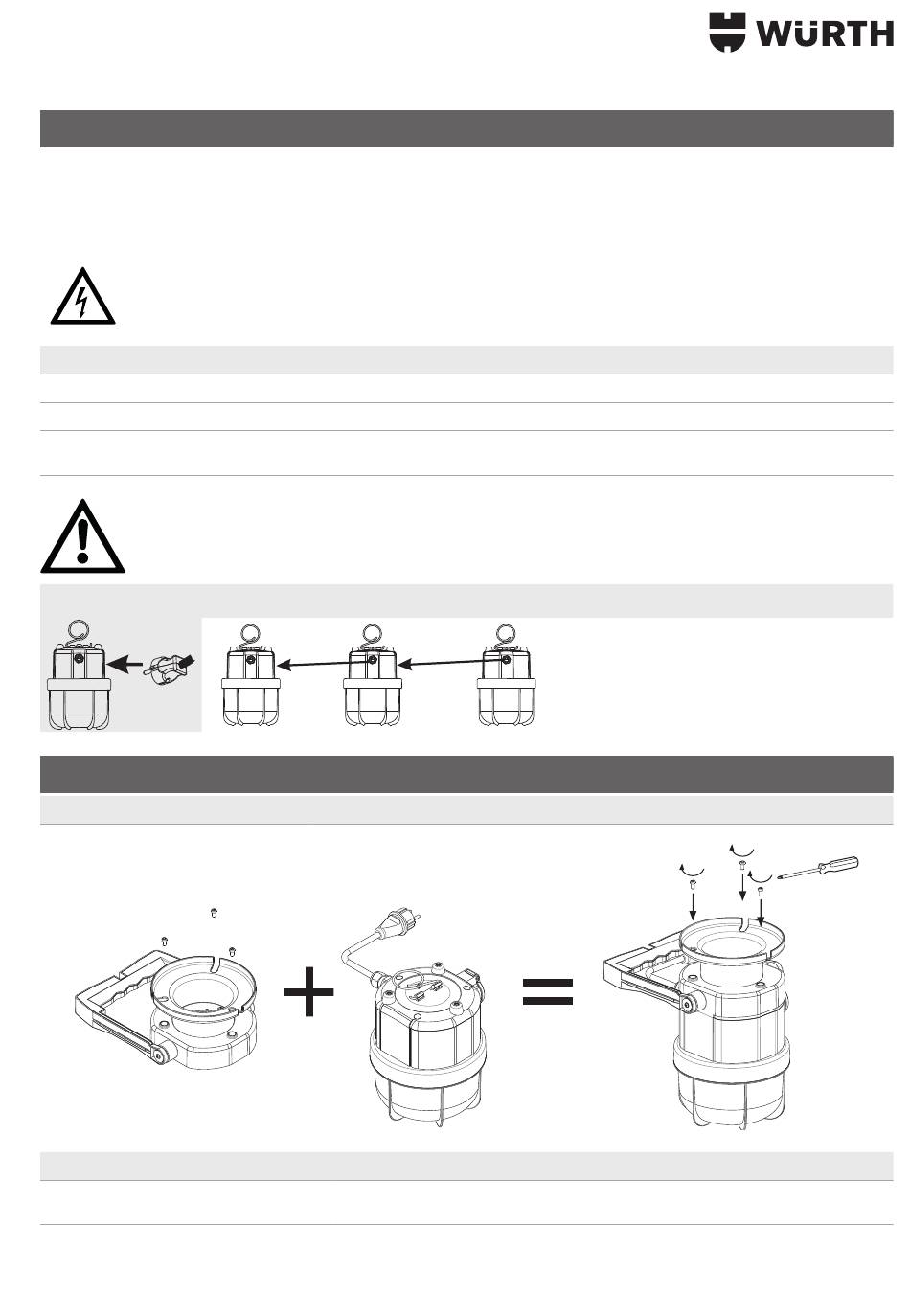 WÜRTH