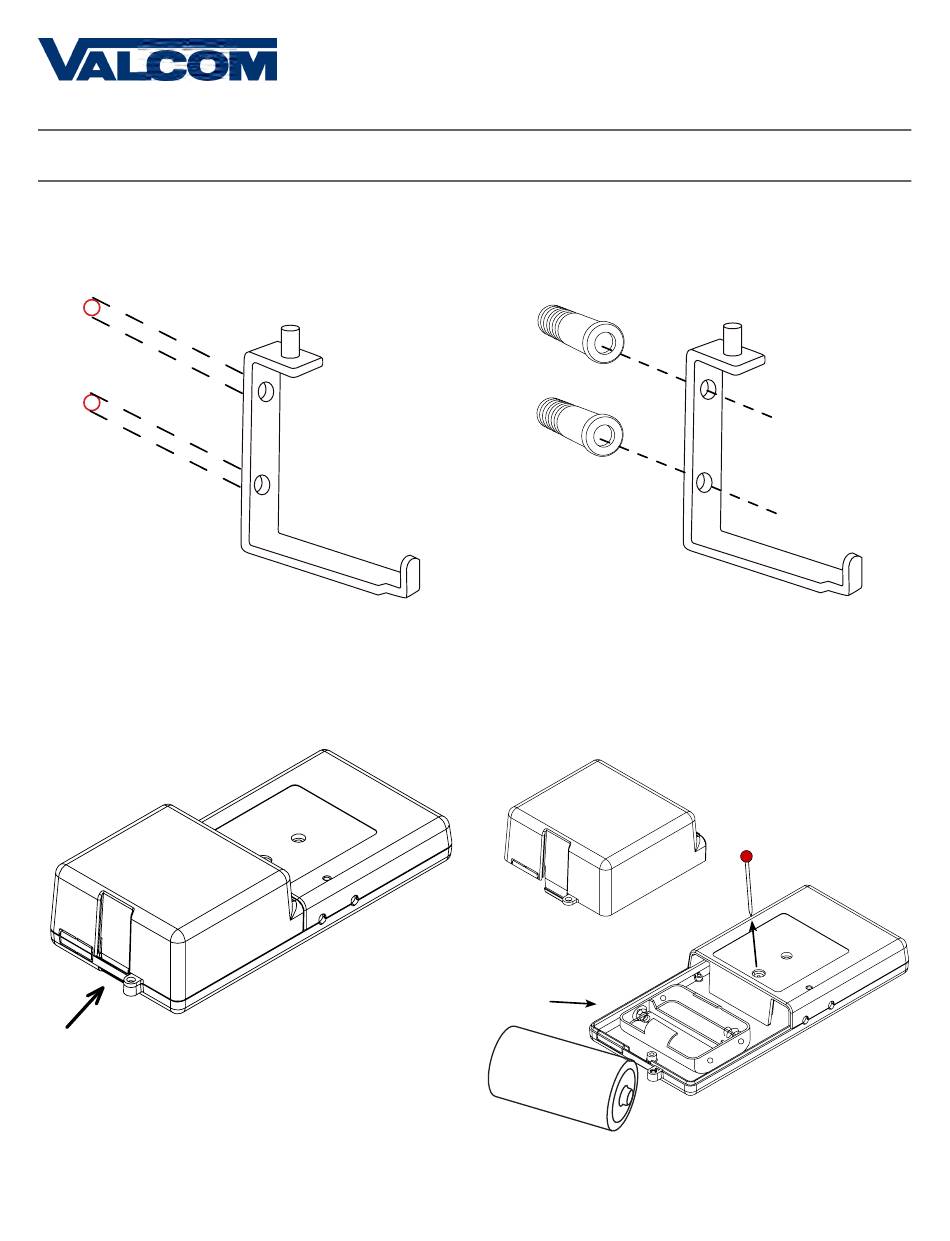 VALCOM