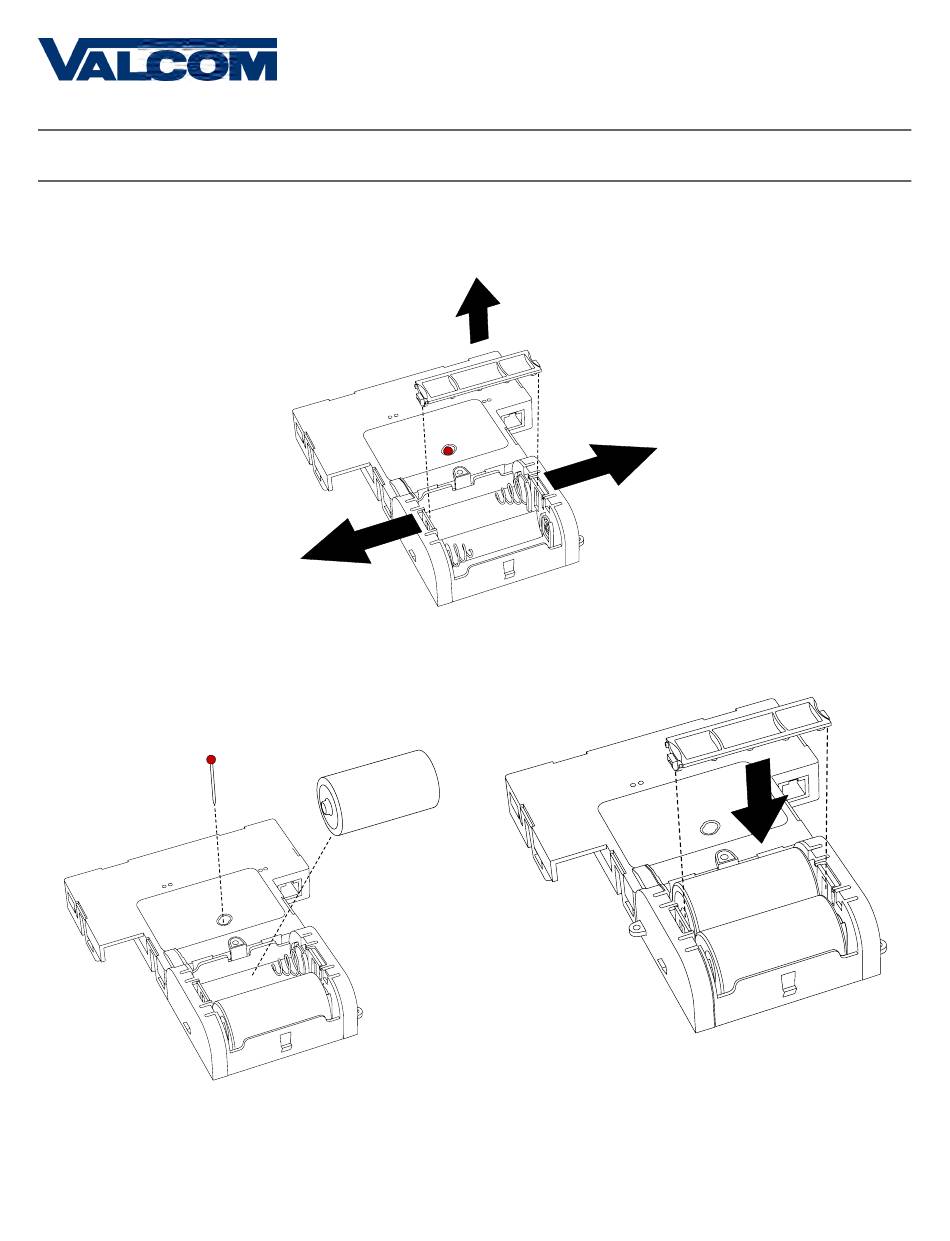 VALCOM