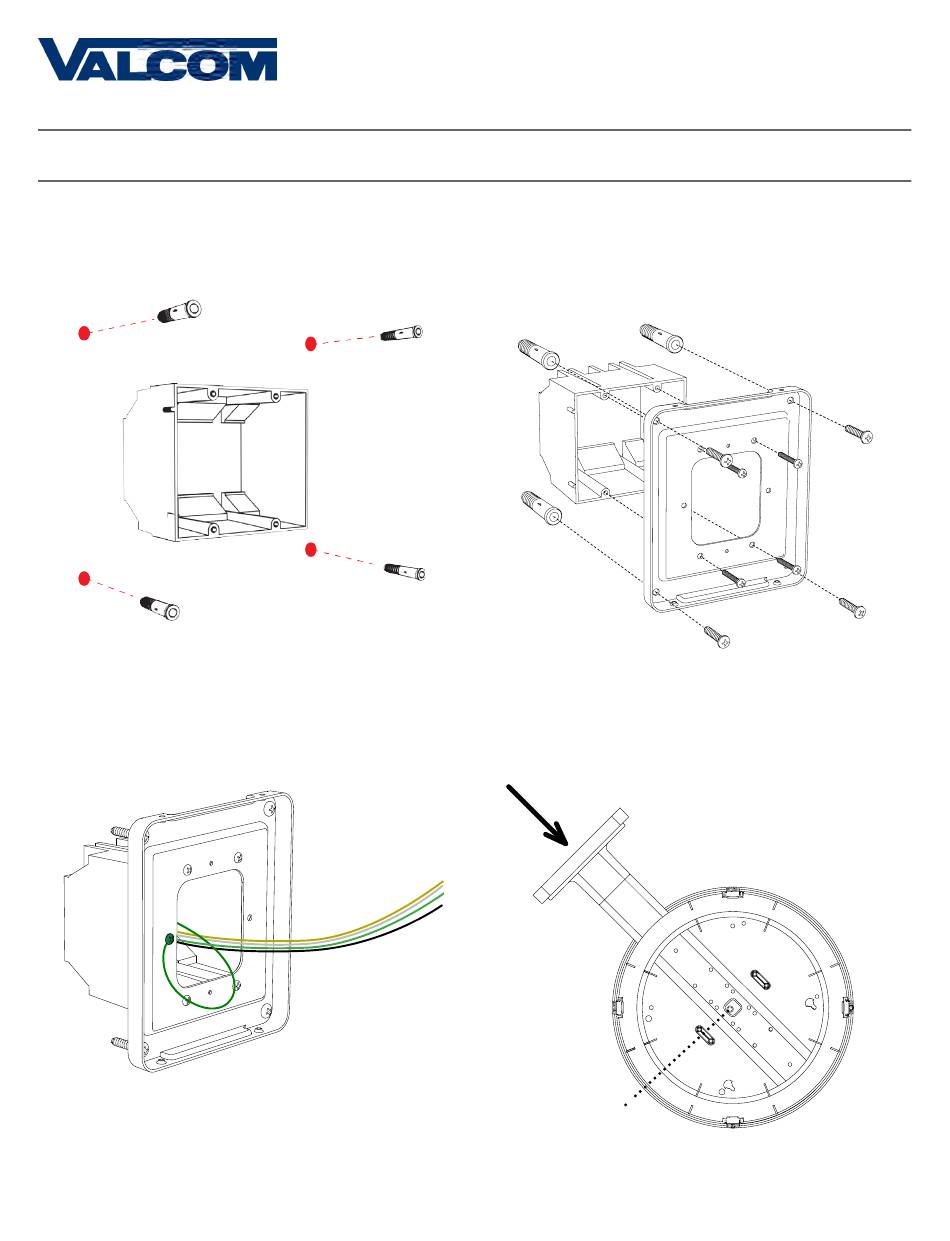 VALCOM