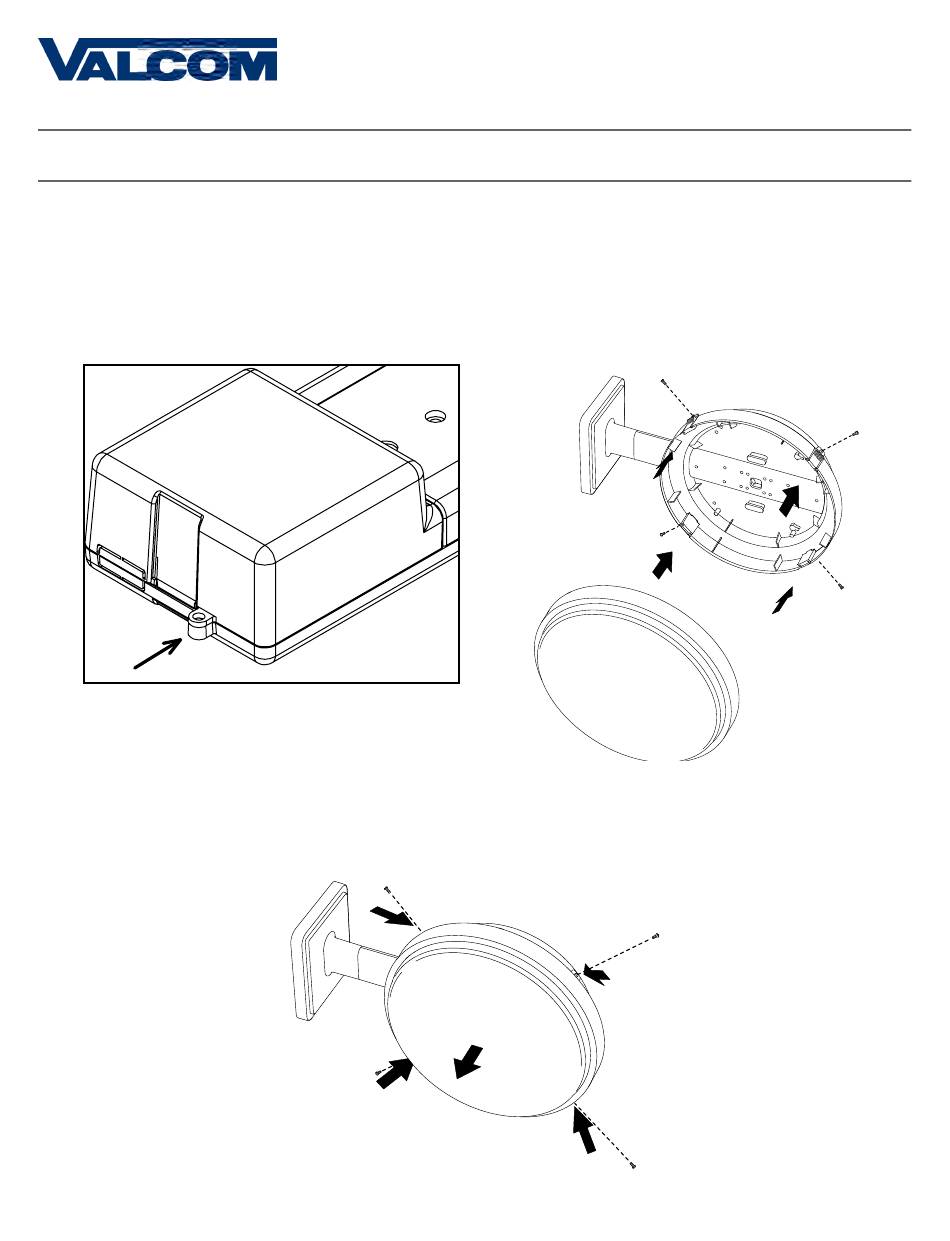 VALCOM