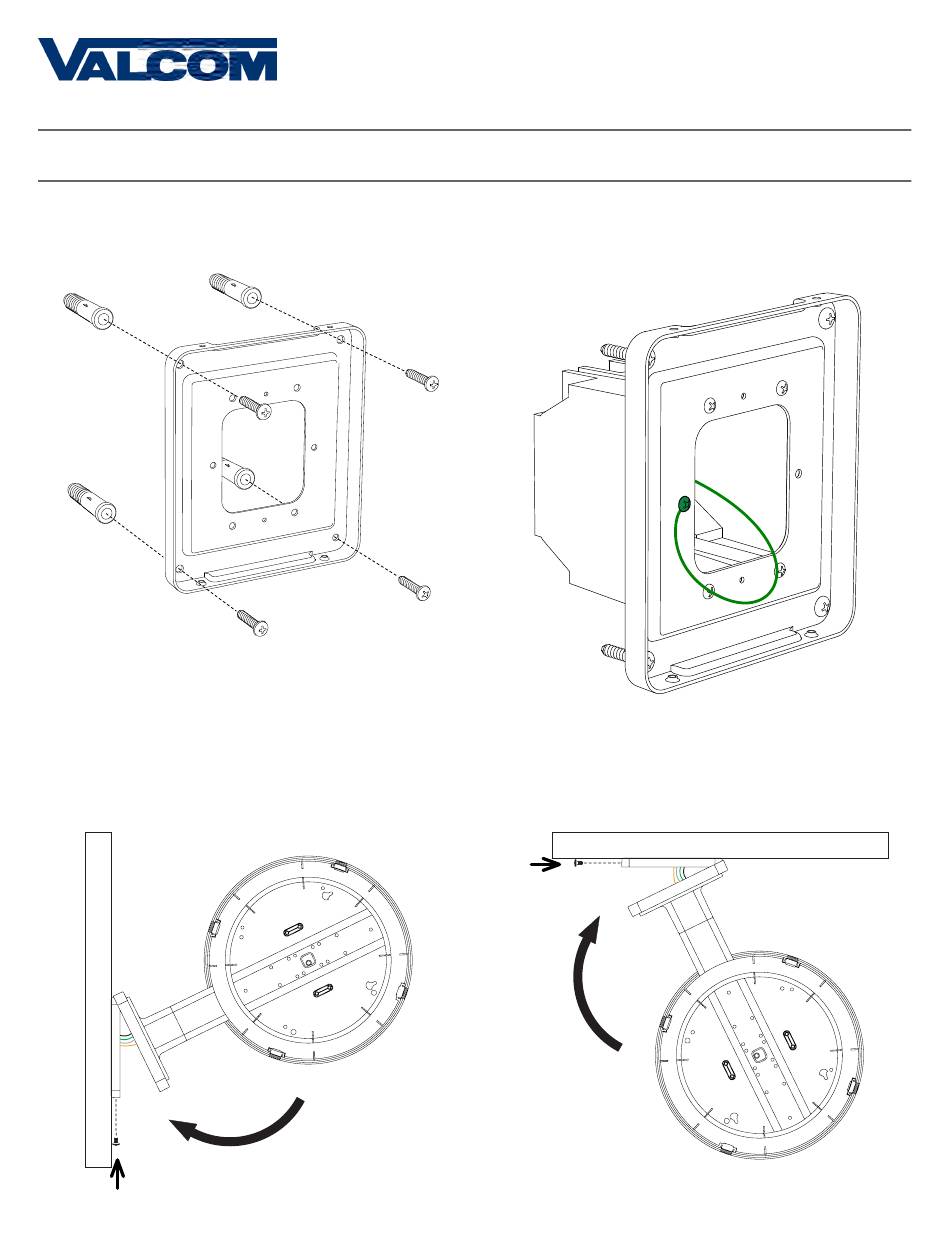 VALCOM