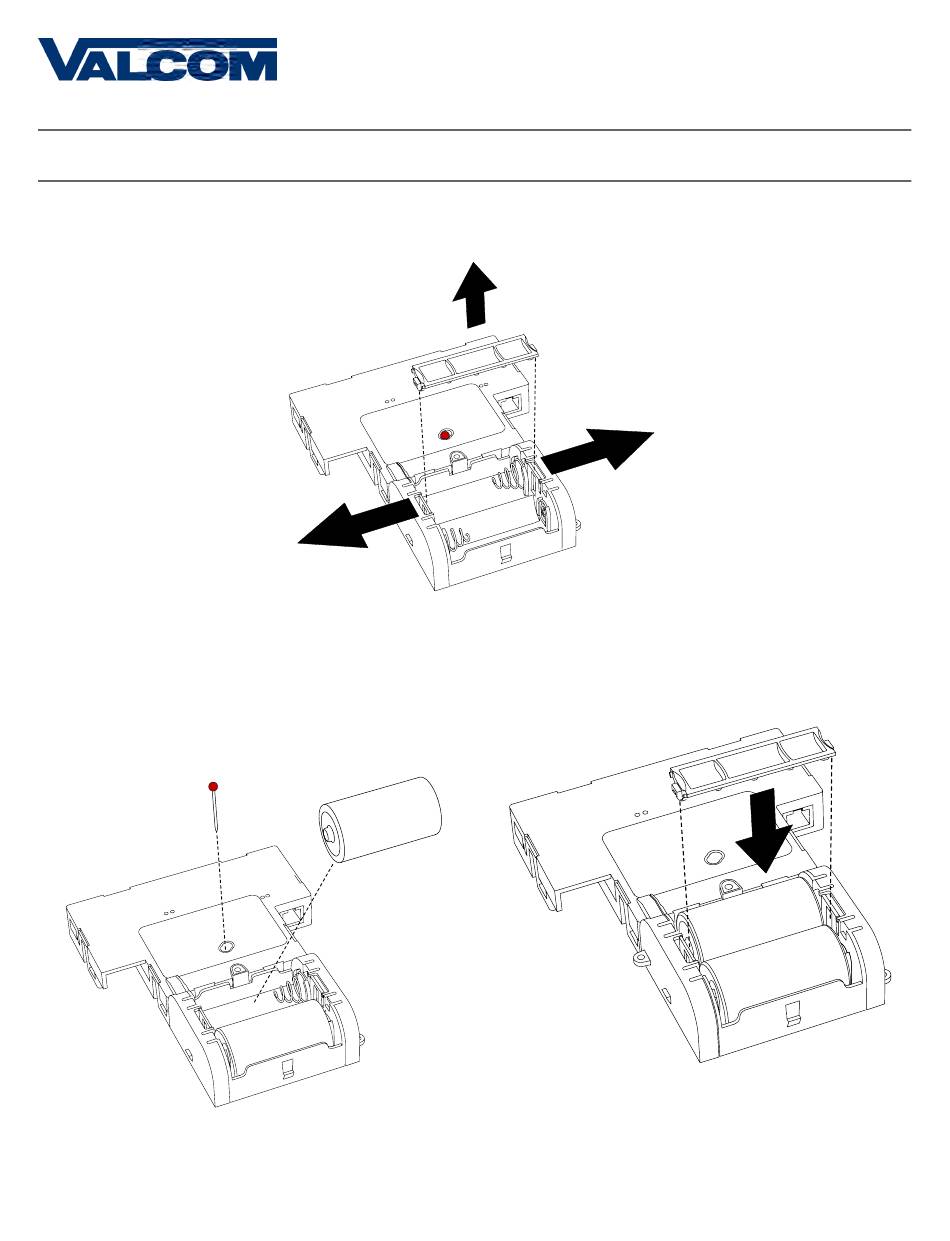 VALCOM