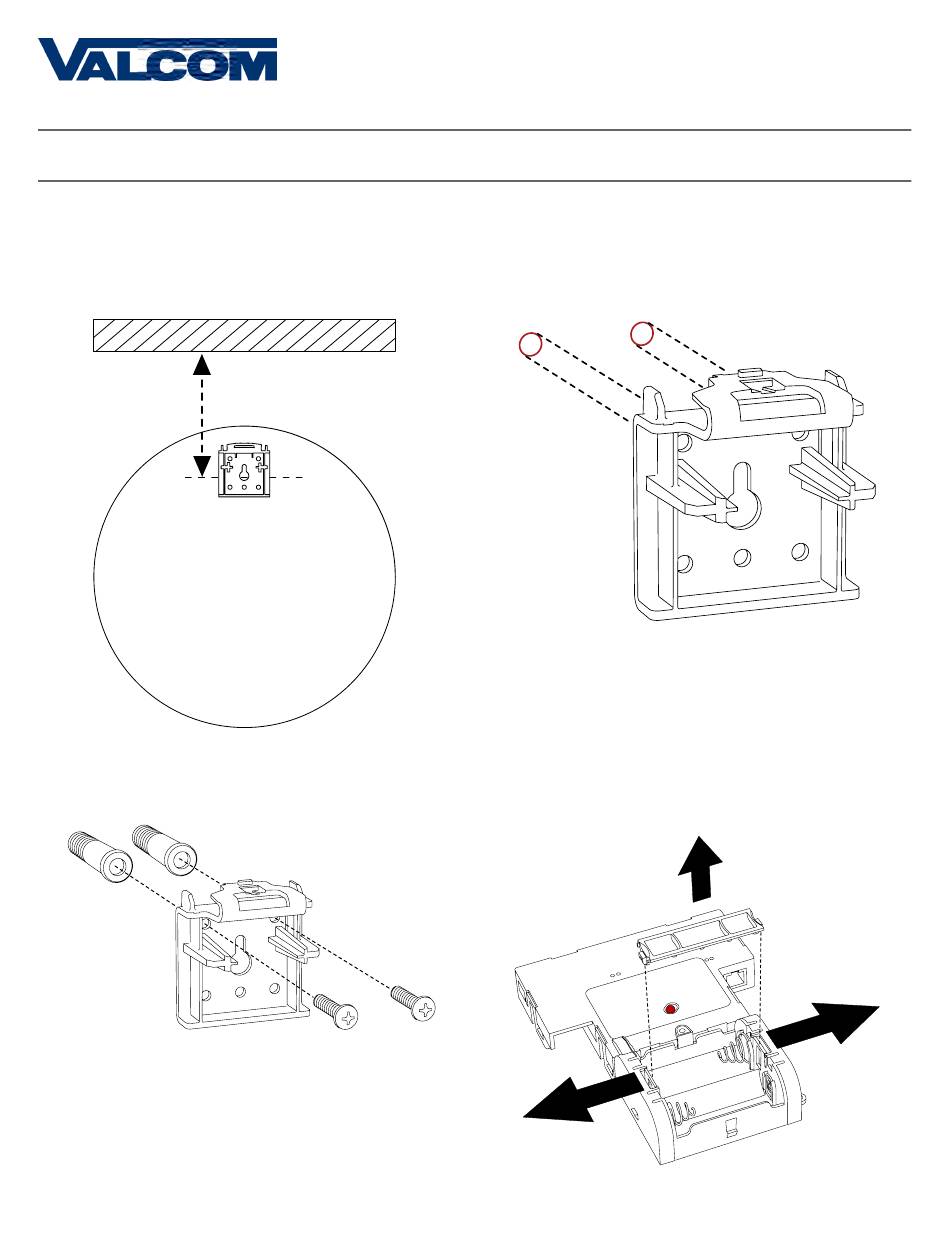 VALCOM