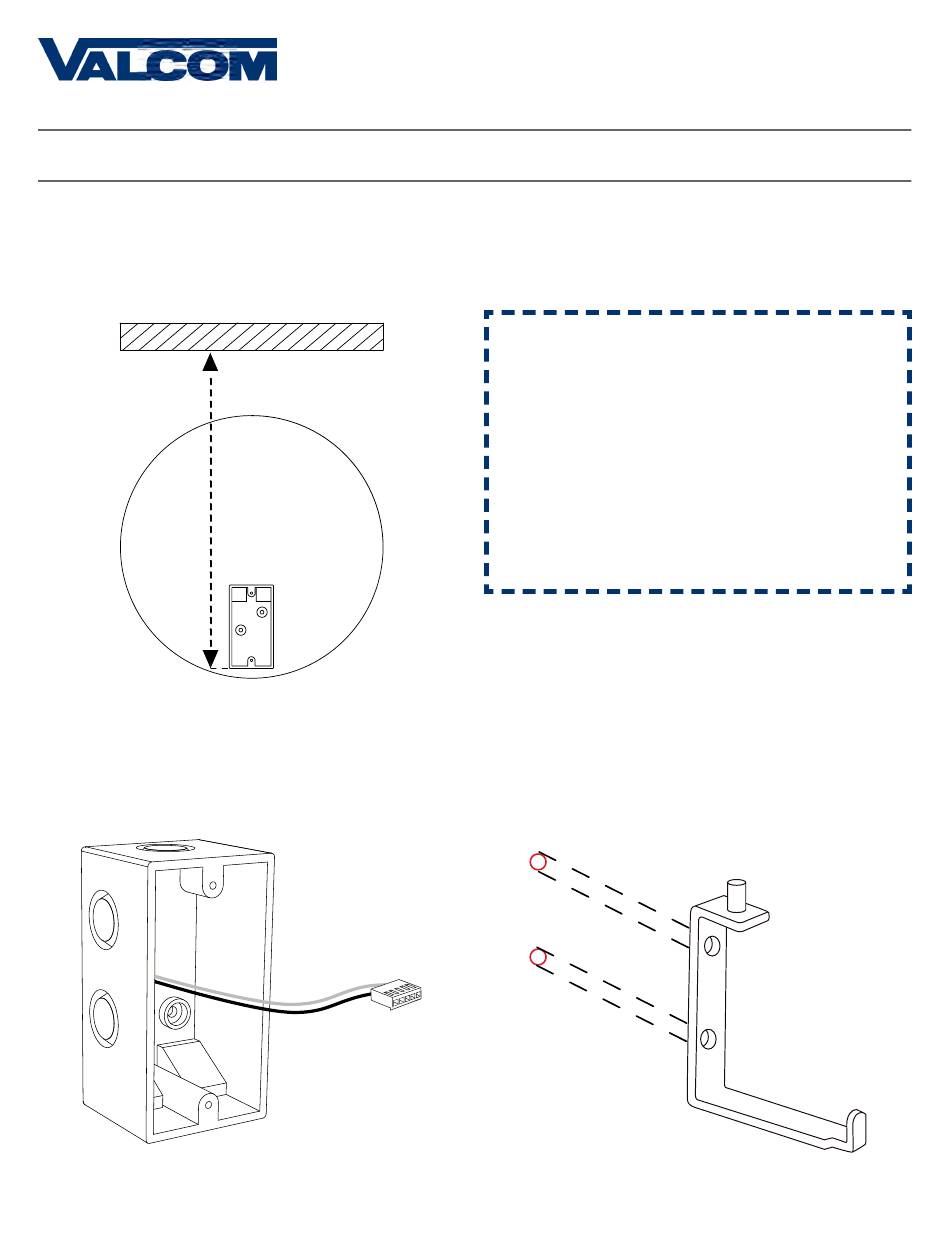 VALCOM