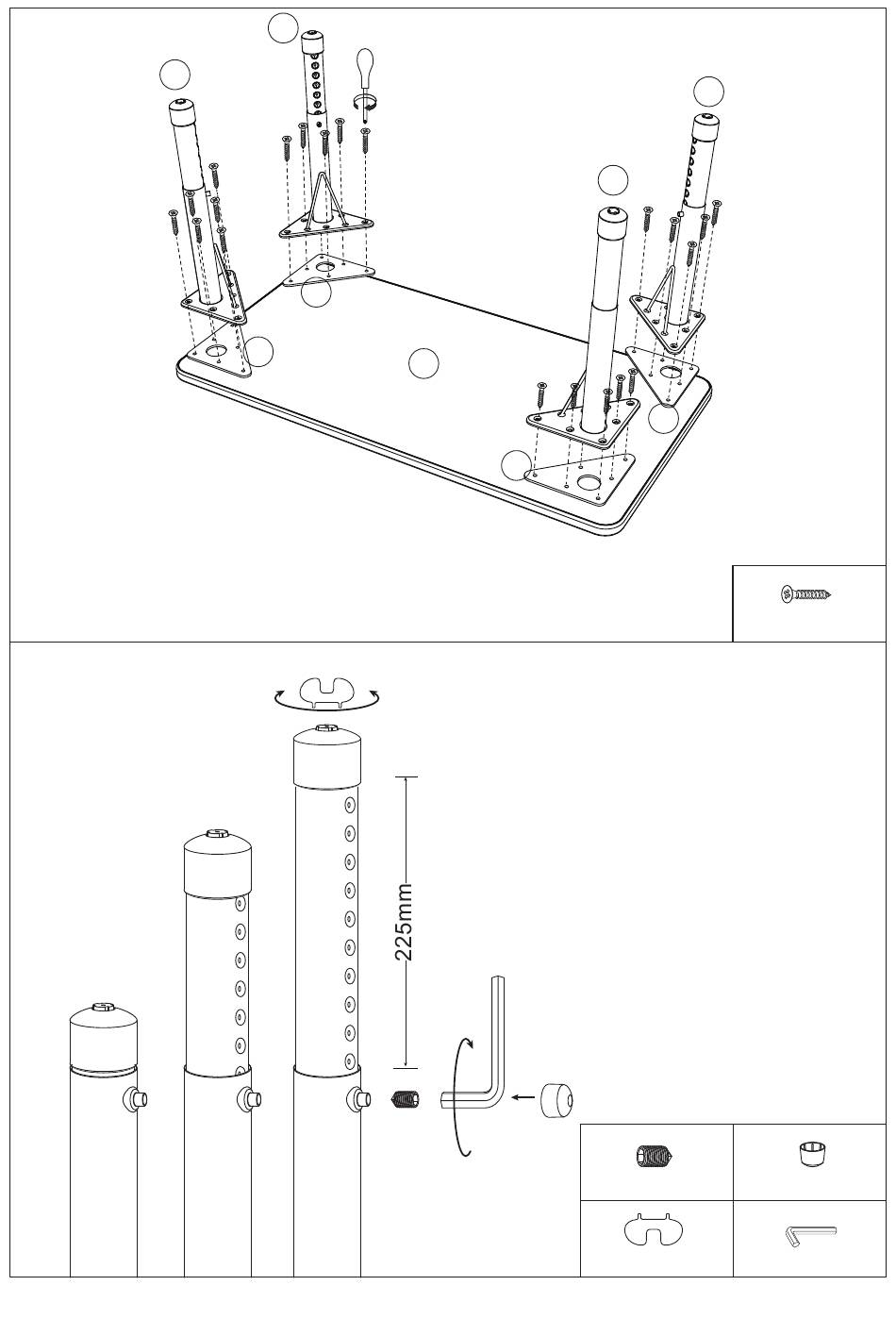 225mm