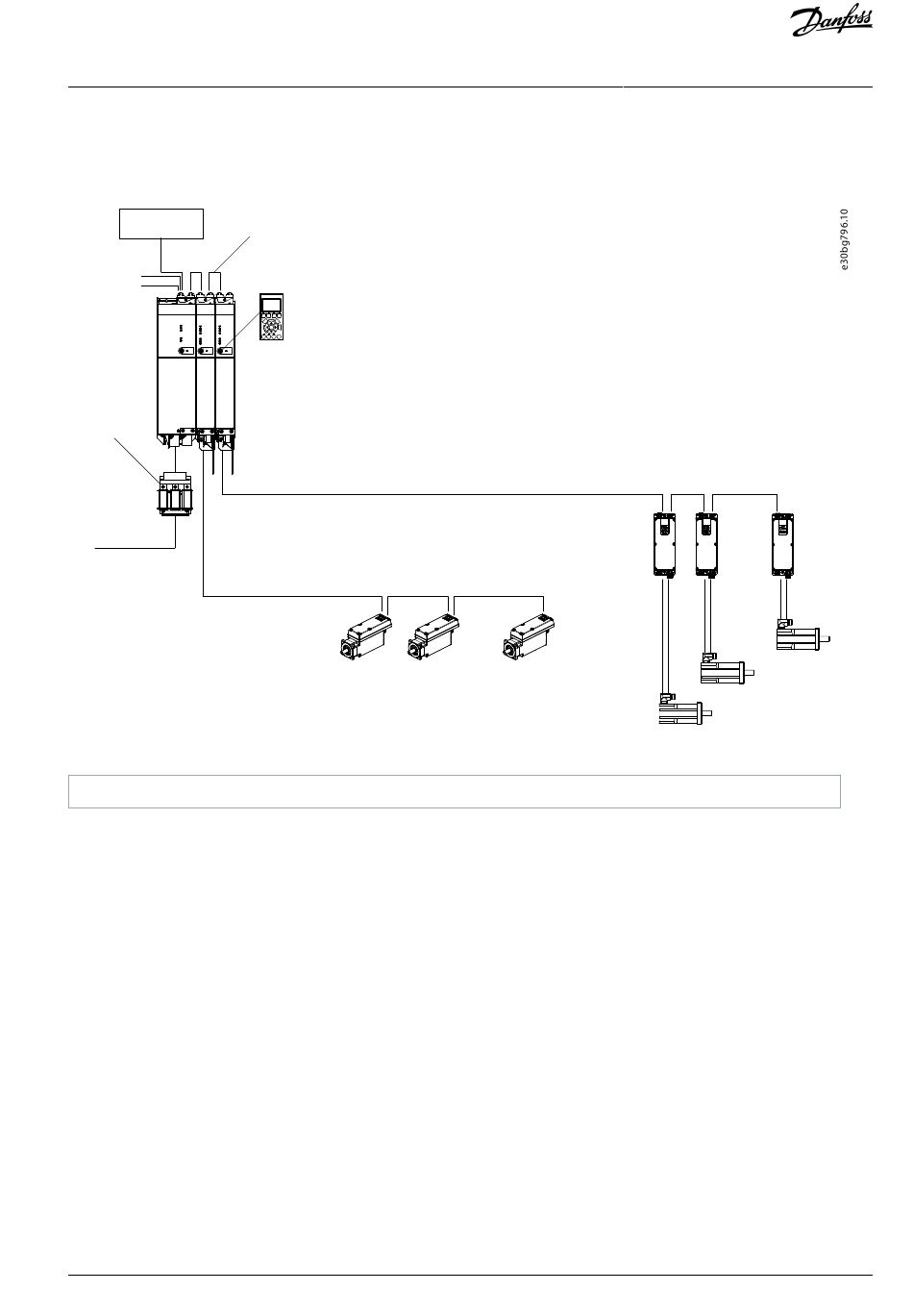 Danfoss

e30bg796.10