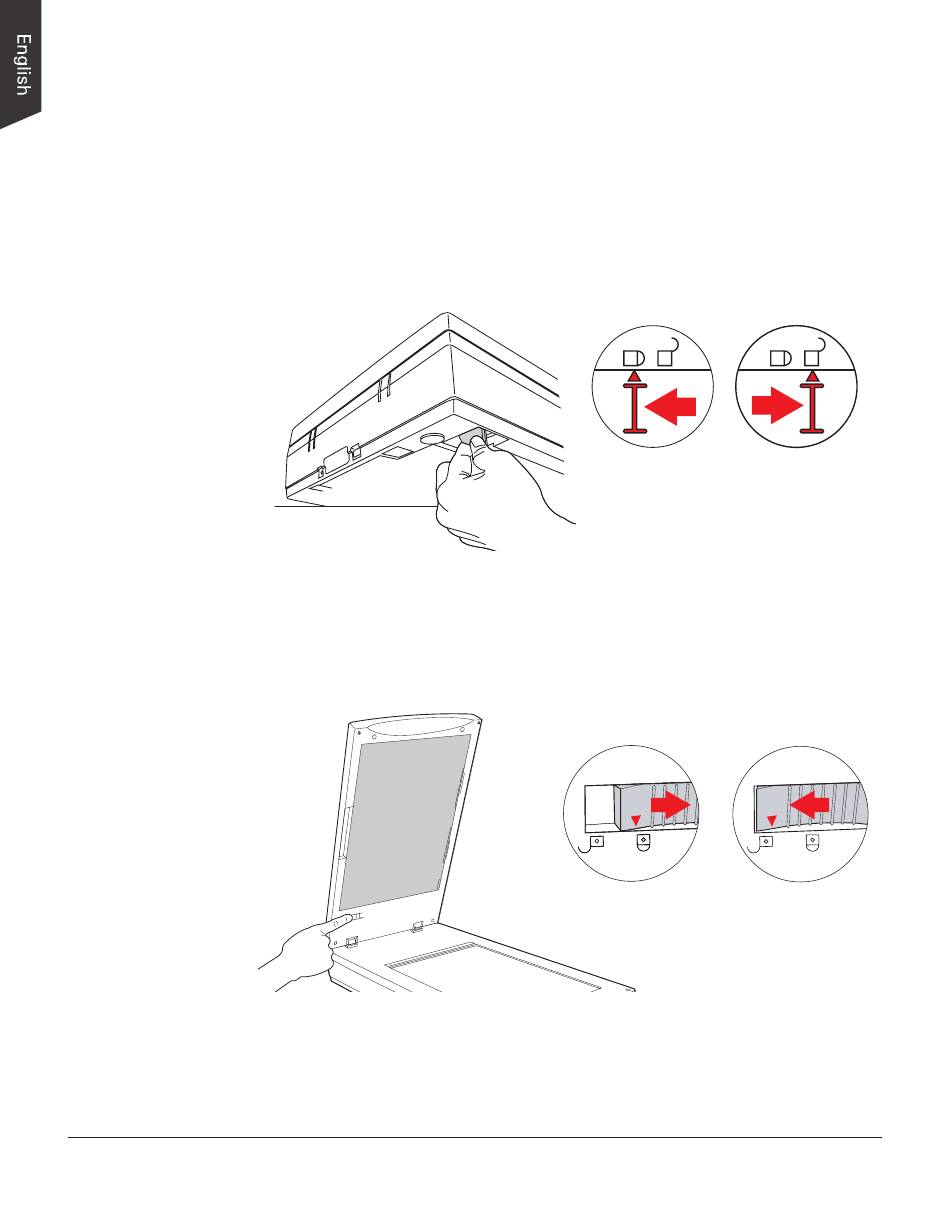 English