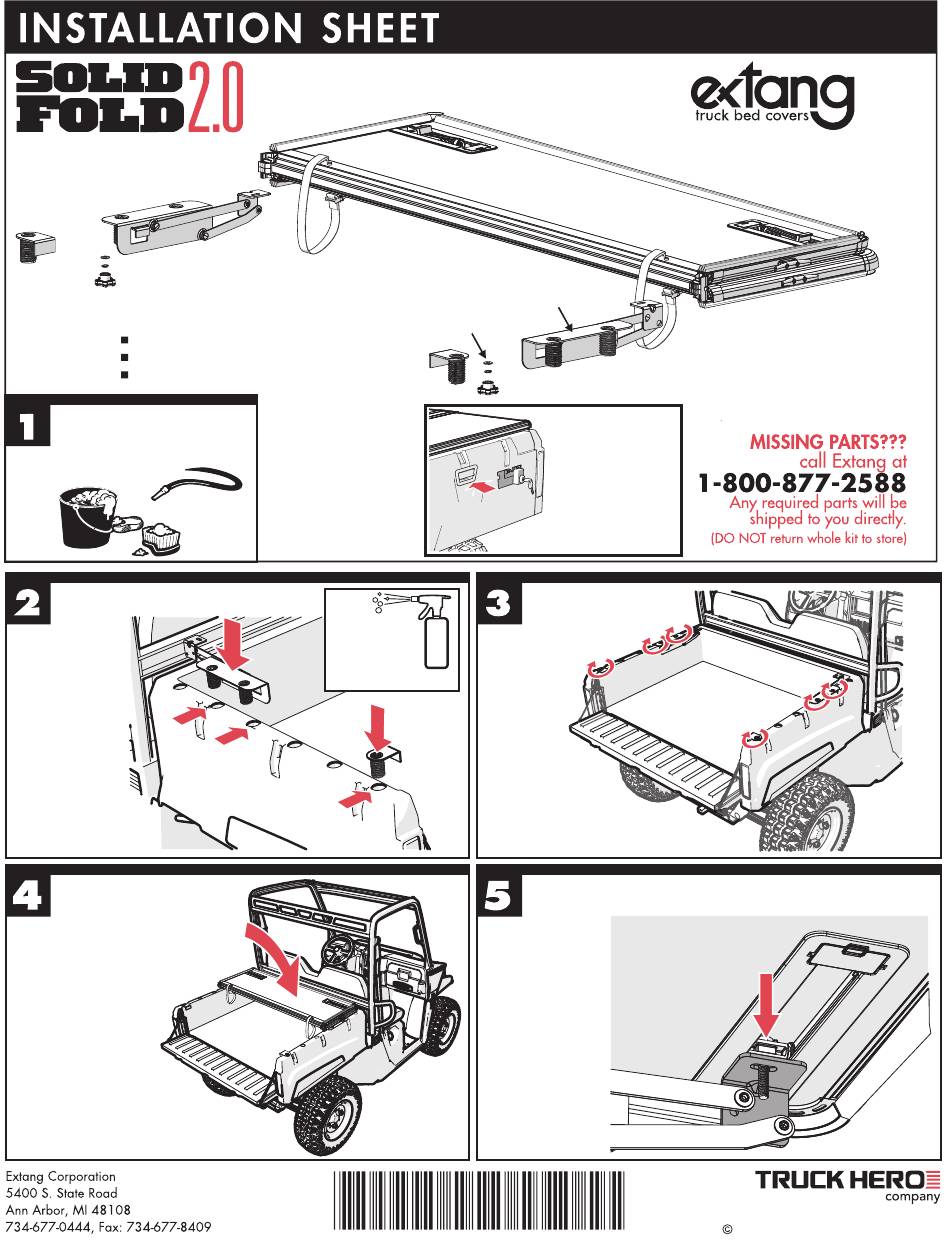 INSTALLATION SHEET

SOLID FOLD 2.0

extang truck bed covers

1

MISSING PARTS??? call Extang at 1-800-877-2588 Any required parts will be shipped to you directly. (DO NOT return whole kit to store)

2

3

4

5

Extang Corporation
5400 S. State Road
Ann Arbor, MI 48108
734-677-0444, Fax: 734-677-8409

TRUCK HERO company

©